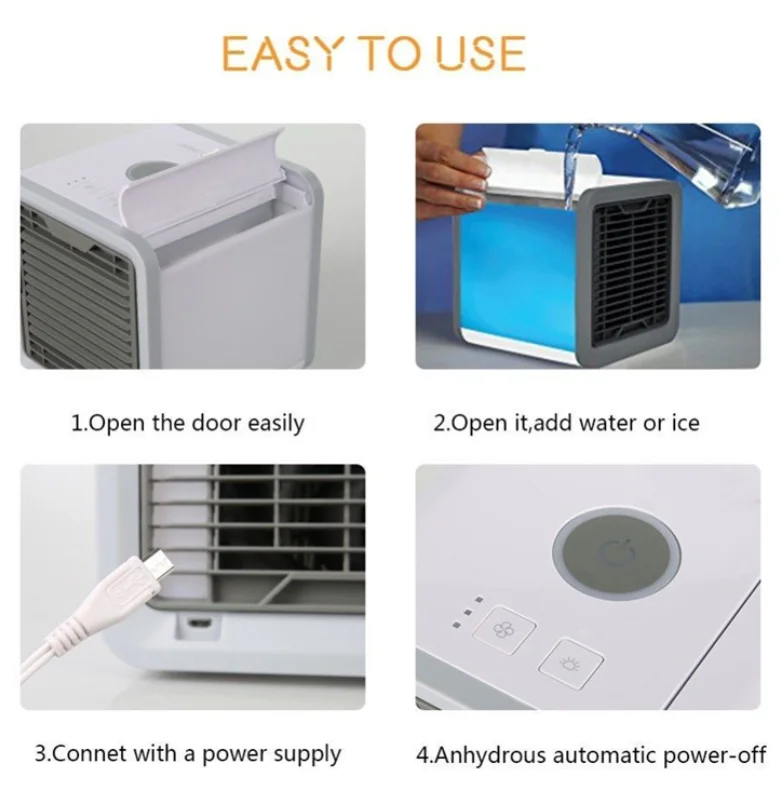 EASY TO USE

1.Open the door easily

2.Open it,add water or ice

3.Connet with a power supply

4.Anhydrous automatic power-off