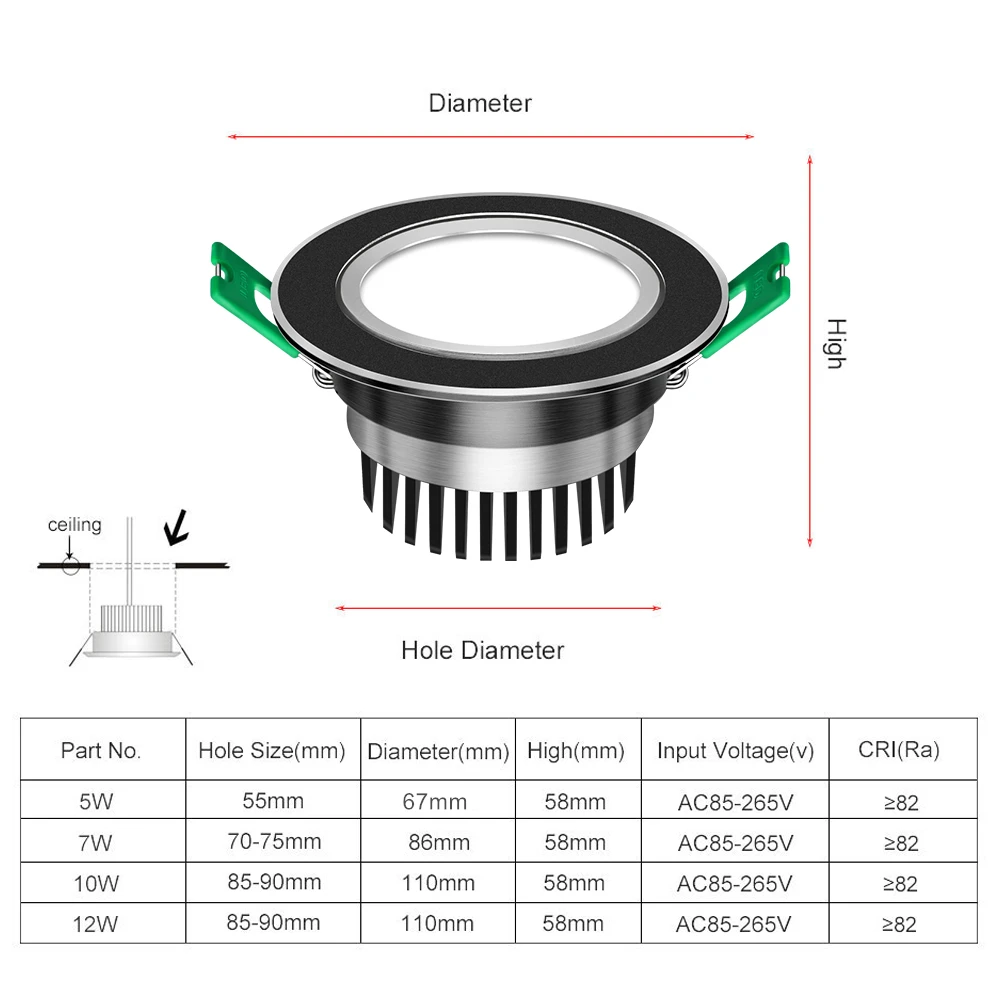 Diameter

High

ceiling

Hole Diameter

| Part No. | Hole Size(mm) | Diameter(mm) | High(mm) | Input Voltage(v) | CRI(Ra) |
|---|---|---|---|---|---|
| 5W | 55mm | 67mm | 58mm | AC85-265V | ≥82 |
| 7W | 70-75mm | 86mm | 58mm | AC85-265V | ≥82 |
| 10W | 85-90mm | 110mm | 58mm | AC85-265V | ≥82 |
| 12W | 85-90mm | 110mm | 58mm | AC85-265V | ≥82 |