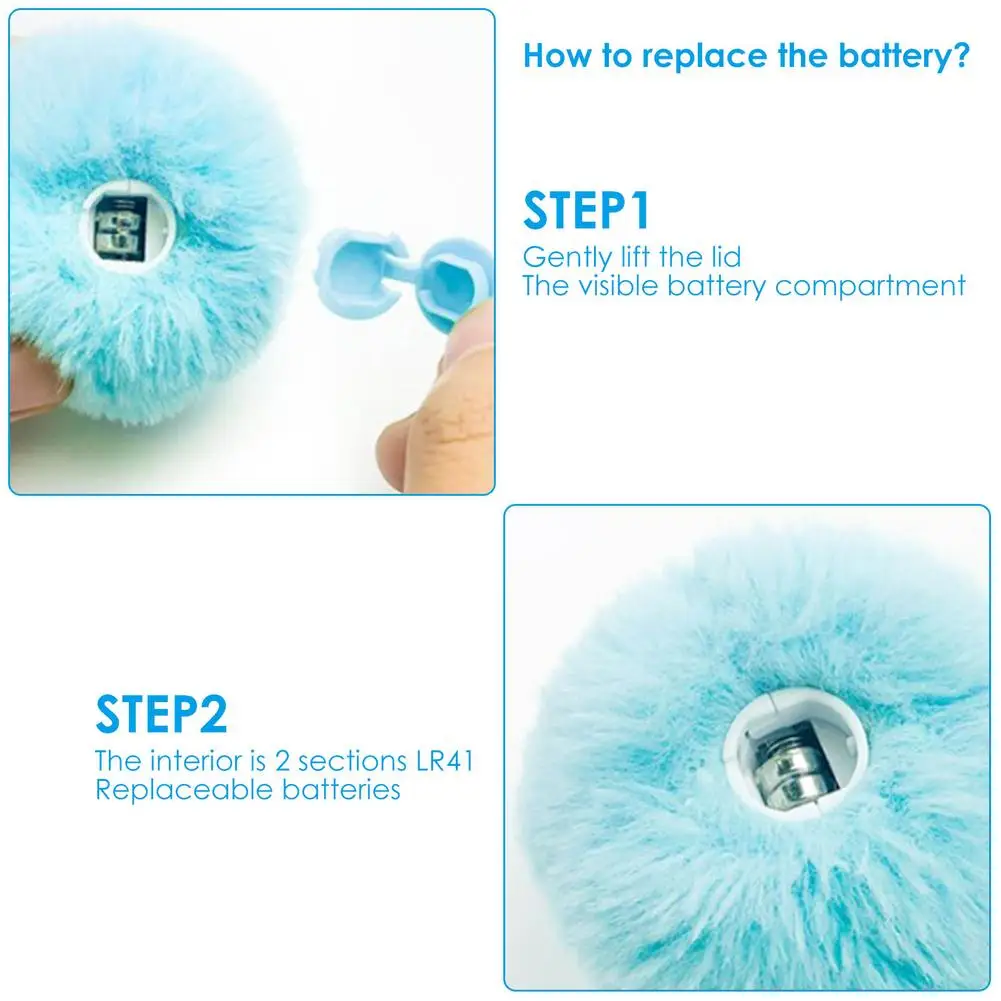 How to replace the battery?

STEP1
Gently lift the lid
The visible battery compartment

STEP2
The interior is 2 sections LR41
Replaceable batteries