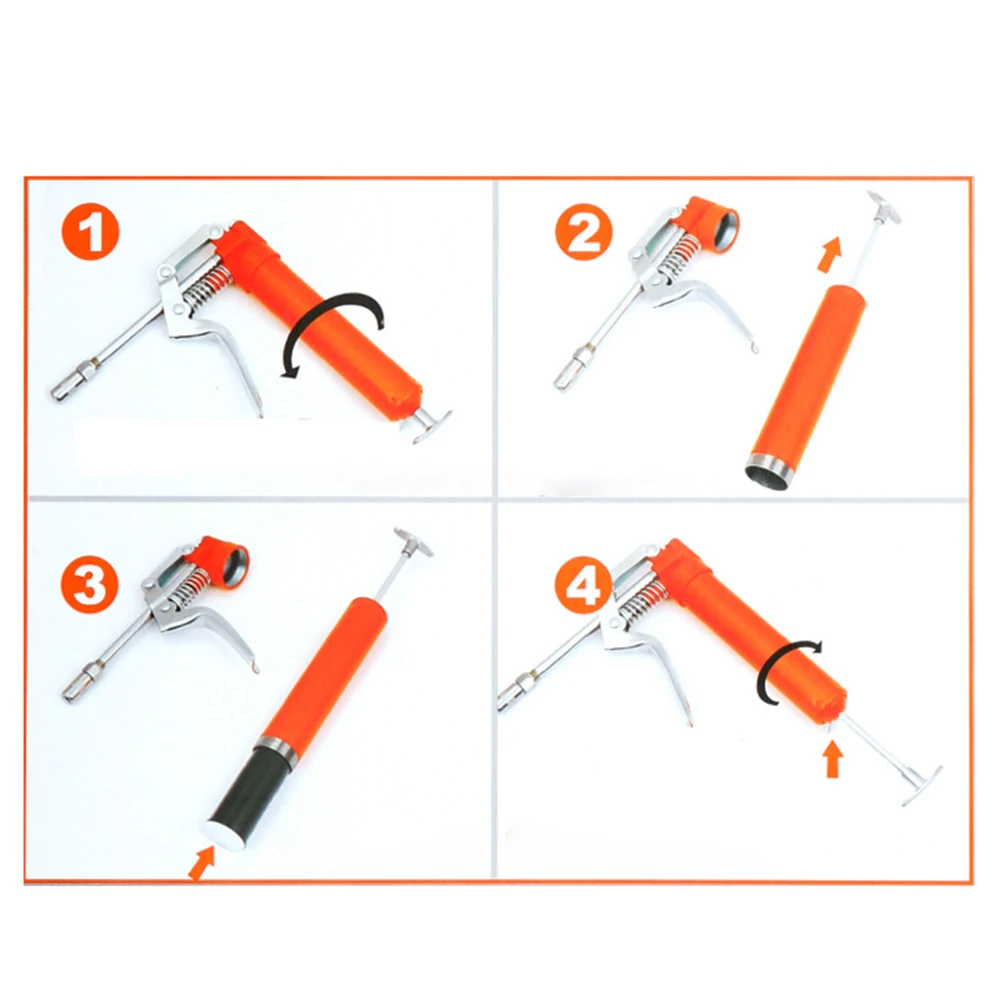 1

2

3

4