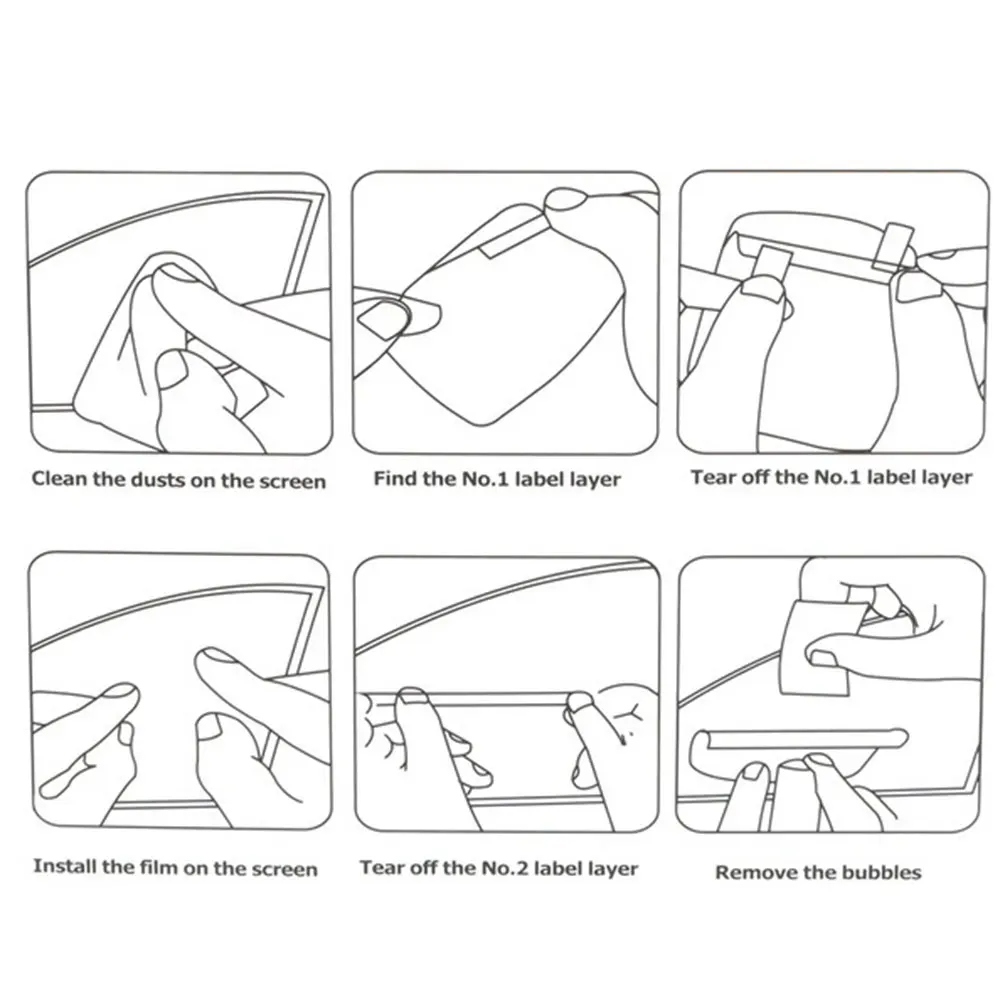 Clean the dusts on the screen

Find the No.1 label layer

Tear off the No.1 label layer

Install the film on the screen

Tear off the No.2 label layer

Remove the bubbles