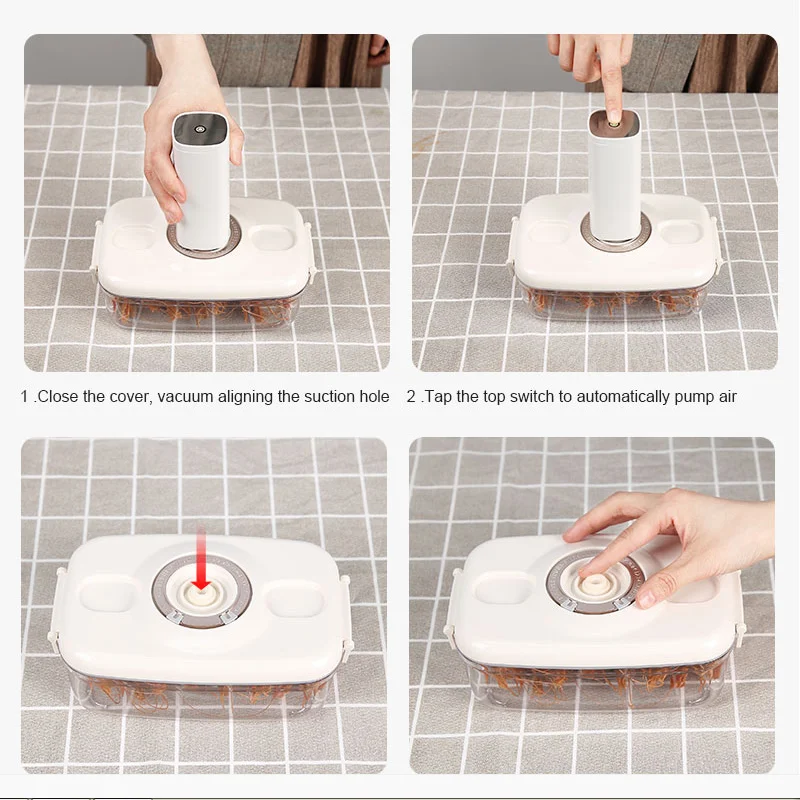 1 .Close the cover, vacuum aligning the suction hole

2 .Tap the top switch to automatically pump air