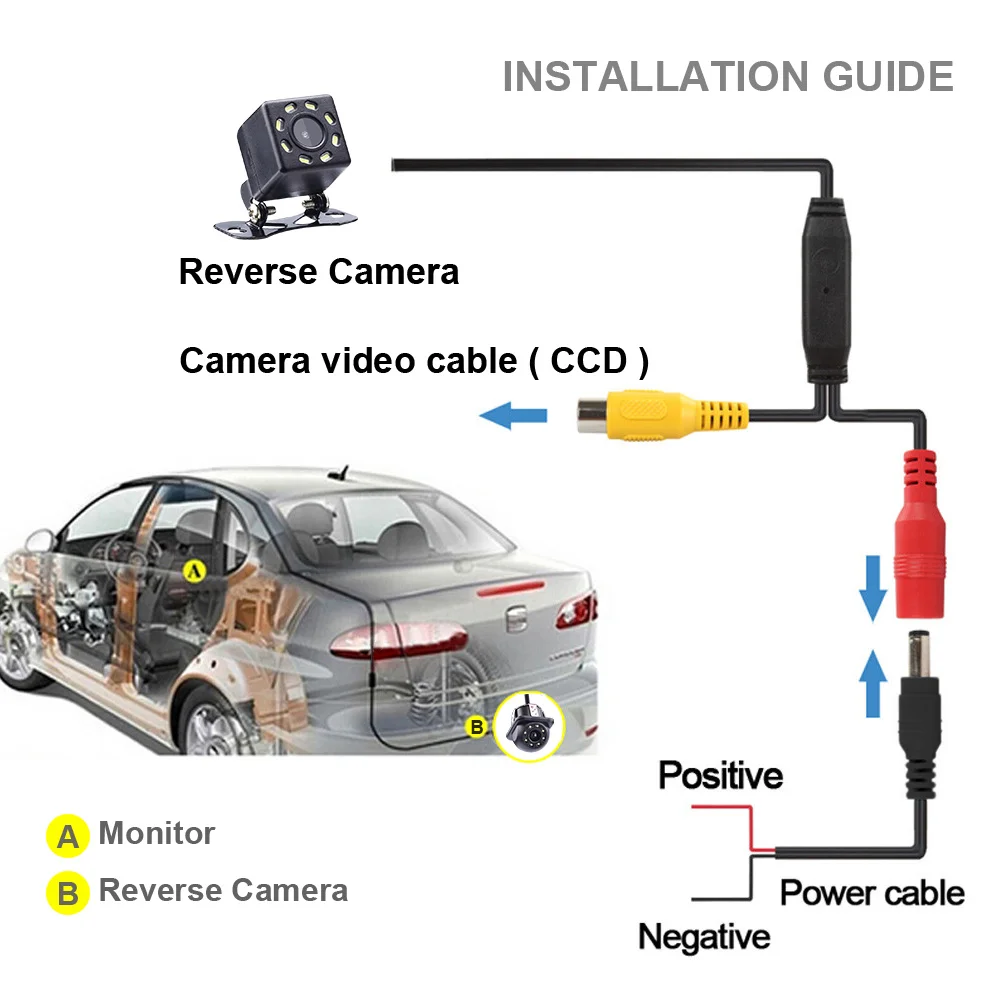 INSTALLATION GUIDE

Reverse Camera

Camera video cable ( CCD )

A

B

Positive

Power cable

Negative

A Monitor

B Reverse Camera