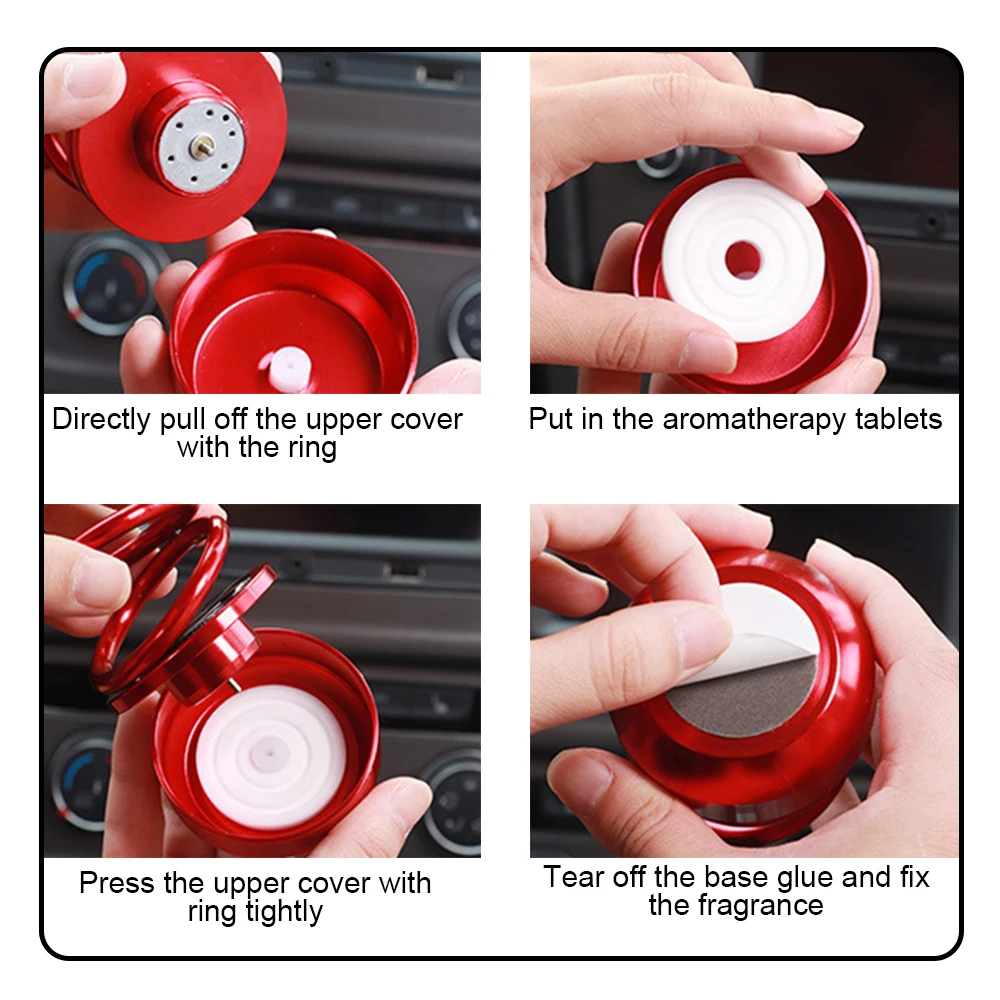 Directly pull off the upper cover with the ring

Put in the aromatherapy tablets

Press the upper cover with ring tightly

Tear off the base glue and fix the fragrance