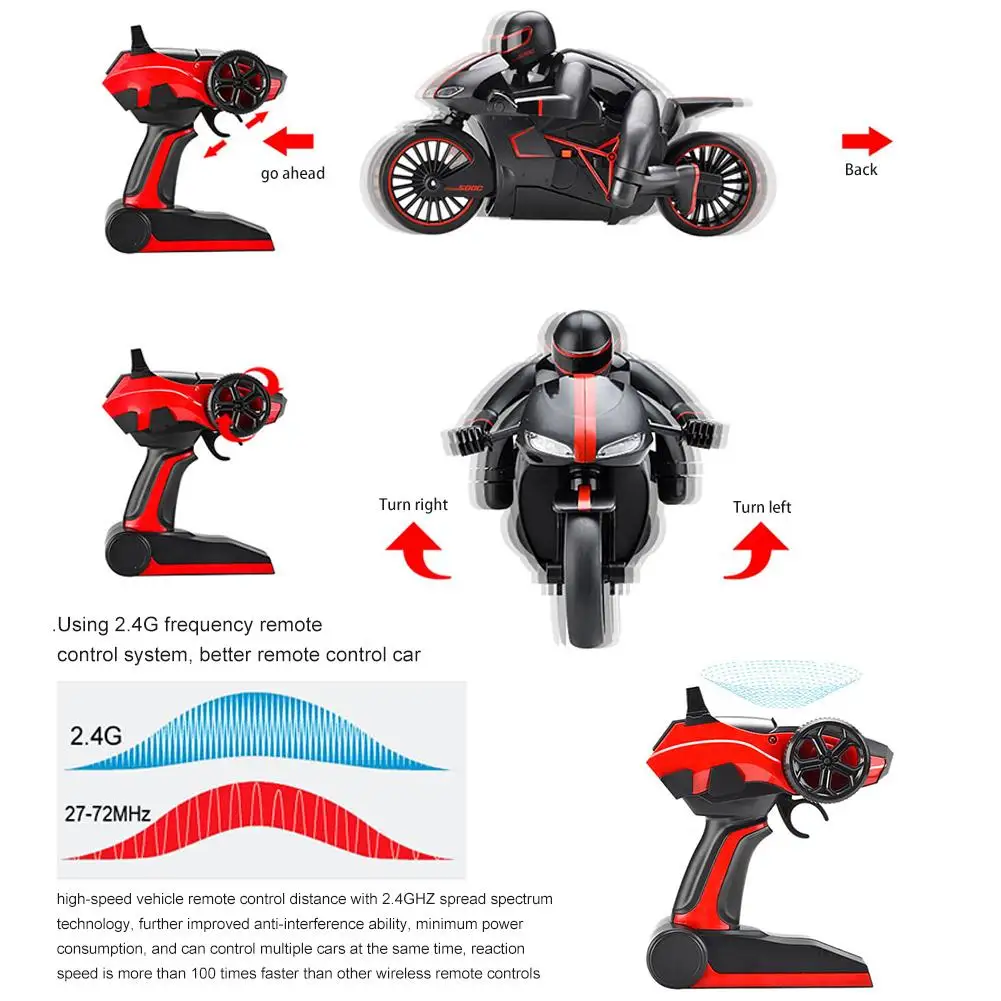 go ahead

Back

Turn right

Turn left

.Using 2.4G frequency remote control system, better remote control car

2.4G

27-72MHz

high-speed vehicle remote control distance with 2.4GHZ spread spectrum technology, further improved anti-interference ability, minimum power consumption, and can control multiple cars at the same time, reaction speed is more than 100 times faster than other wireless remote controls