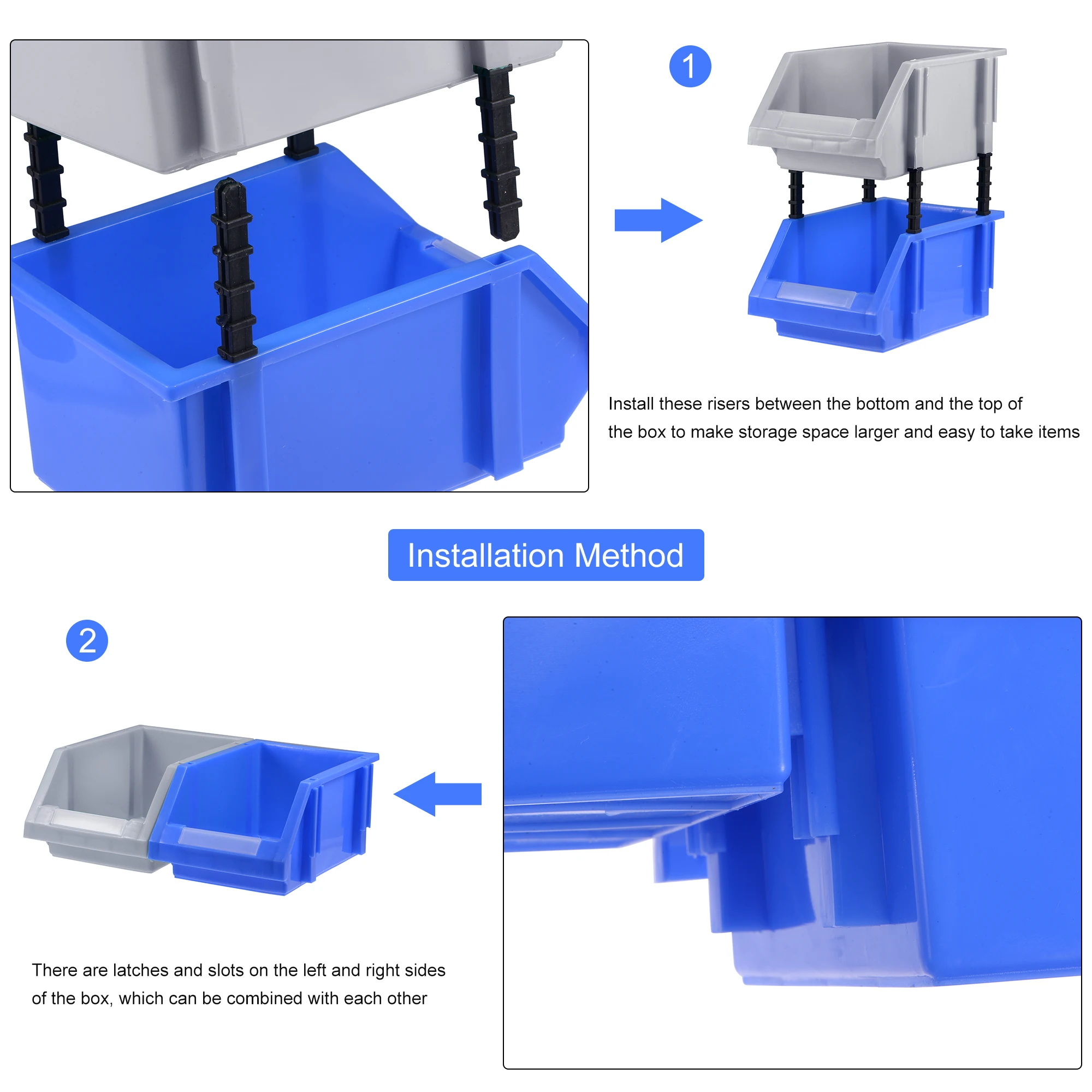 1

Install these risers between the bottom and the top of the box to make storage space larger and easy to take items

Installation Method

2

There are latches and slots on the left and right sides of the box, which can be combined with each other