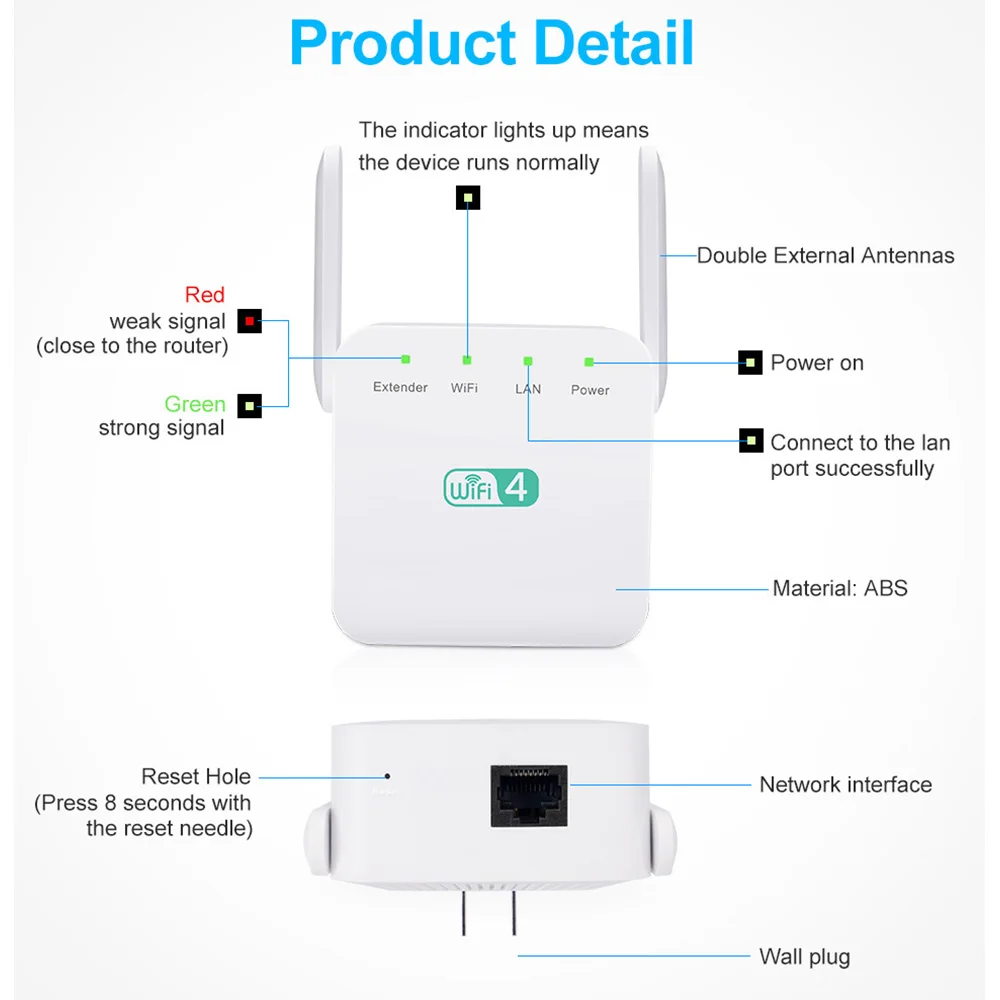 Product Detail

The indicator lights up means the device runs normally

Double External Antennas

Red
weak signal
(close to the router)

Green
strong signal

Extender
WiFi
LAN
Power

Power on

Connect to the lan port successfully

WiFi 4

Material: ABS

Reset Hole
(Press 8 seconds with the reset needle)

Network interface

Wall plug