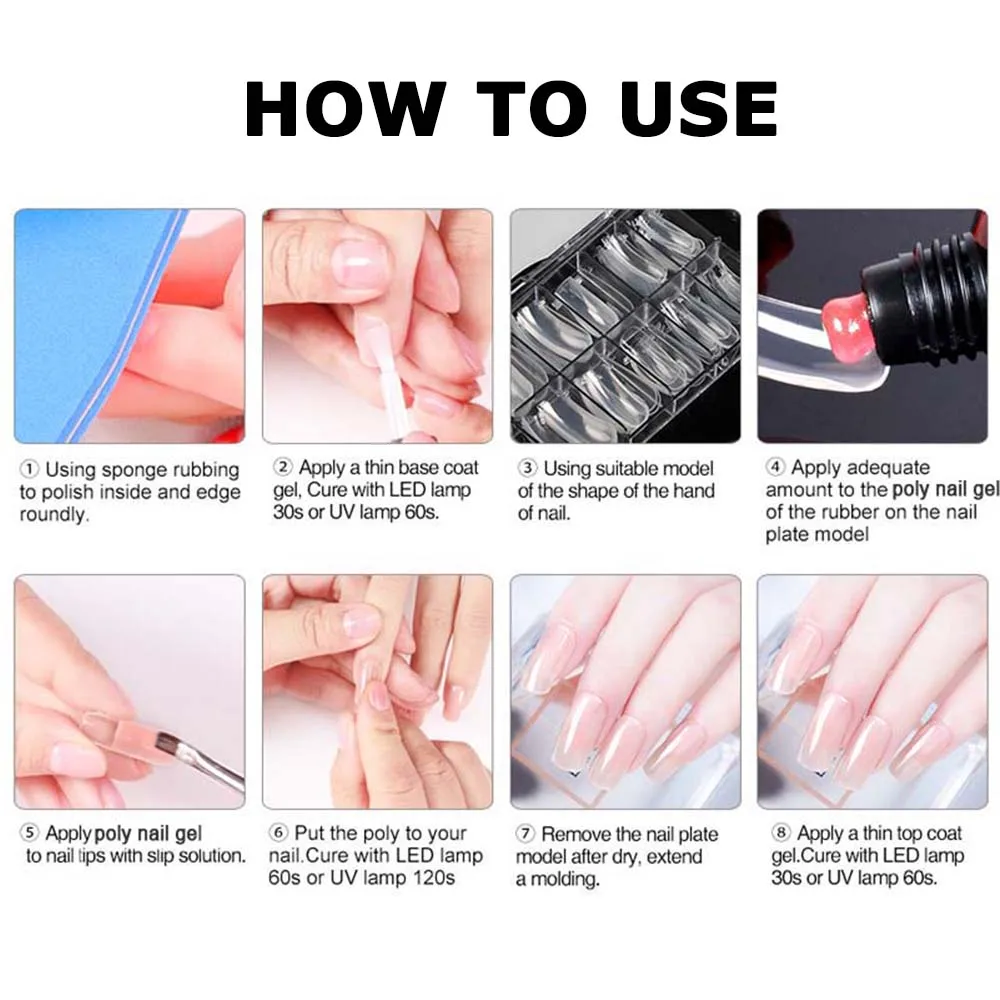 HOW TO USE

① Using sponge rubbing to polish inside and edge roundly.

② Apply a thin base coat gel, Cure with LED lamp 30s or UV lamp 60s.

③ Using suitable model of the shape of the hand of nail.

④ Apply adequate amount to the poly nail gel of the rubber on the nail plate model

⑤ Apply poly nail gel to nail tips with slip solution.

⑥ Put the poly to your nail.Cure with LED lamp 60s or UV lamp 120s

⑦ Remove the nail plate model after dry, extend a molding.

⑧ Apply a thin top coat gel.Cure with LED lamp 30s or UV lamp 60s.