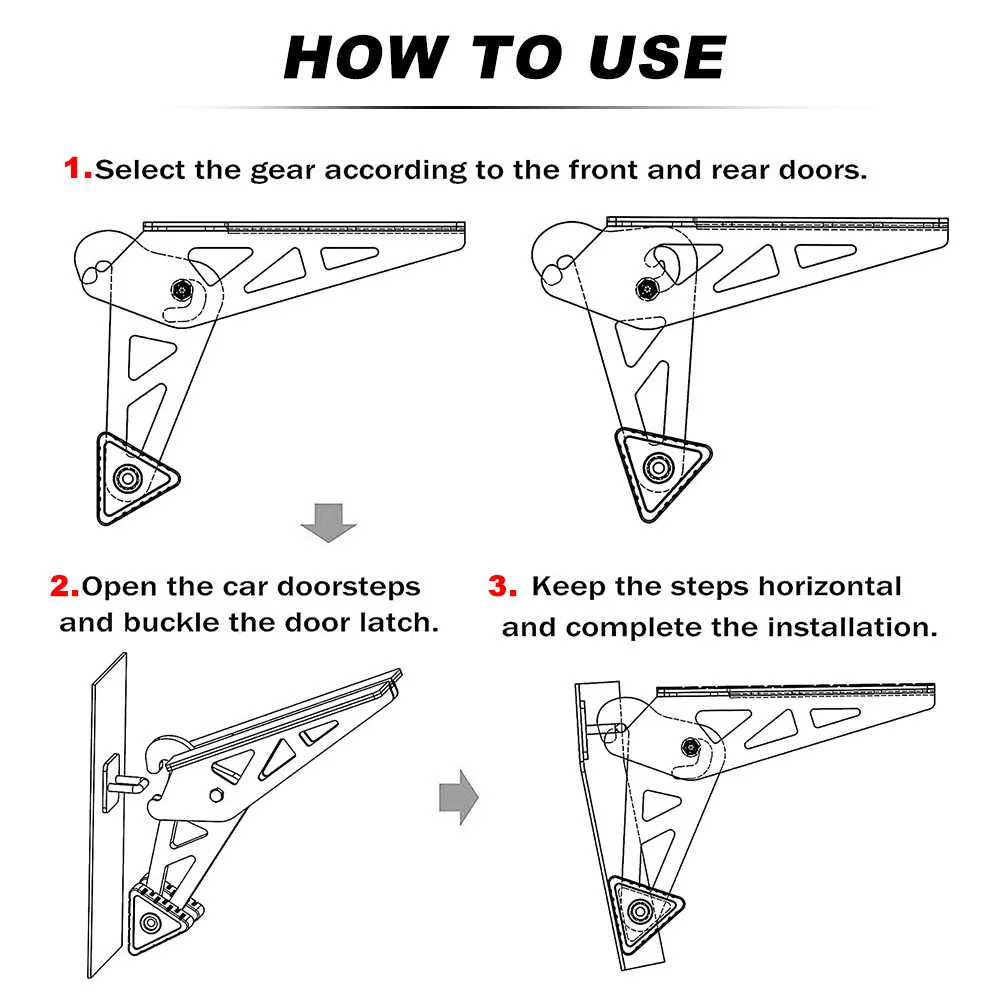 HOW TO USE

1.Select the gear according to the front and rear doors.

2.Open the car doorsteps and buckle the door latch.

3. Keep the steps horizontal and complete the installation.