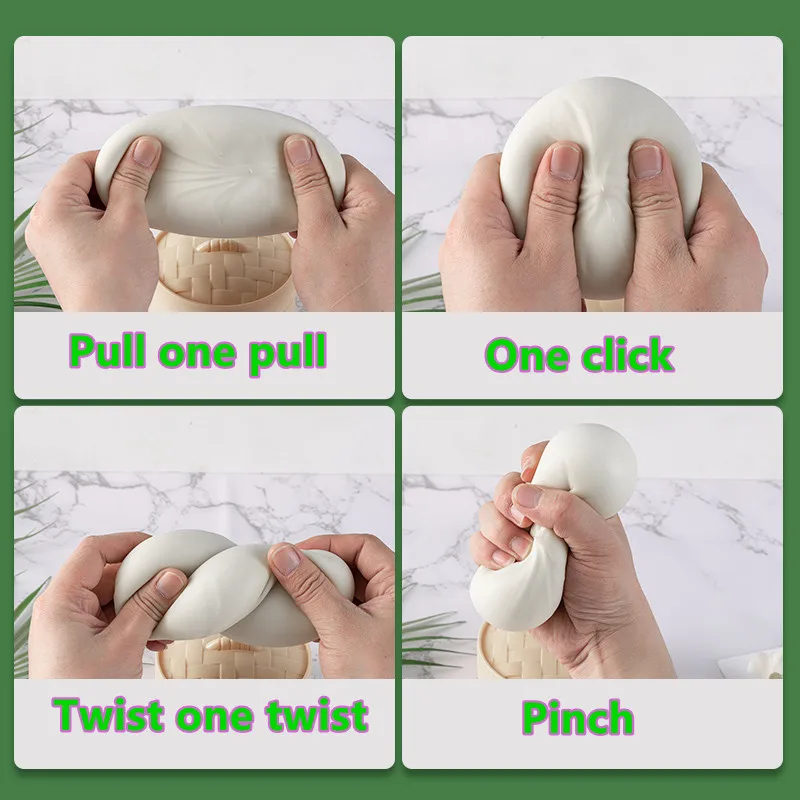 Pull one pull

One click

Twist one twist

Pinch