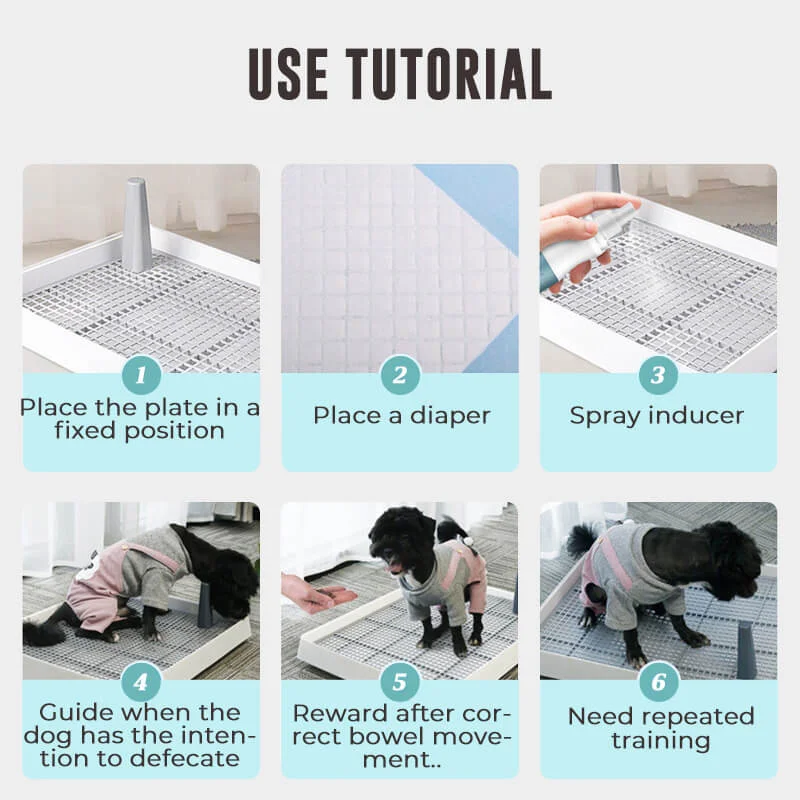 USE TUTORIAL

1
Place the plate in a fixed position

2
Place a diaper

3
Spray inducer

4
Guide when the dog has the intention to defecate

5
Reward after correct bowel movement..

6
Need repeated training