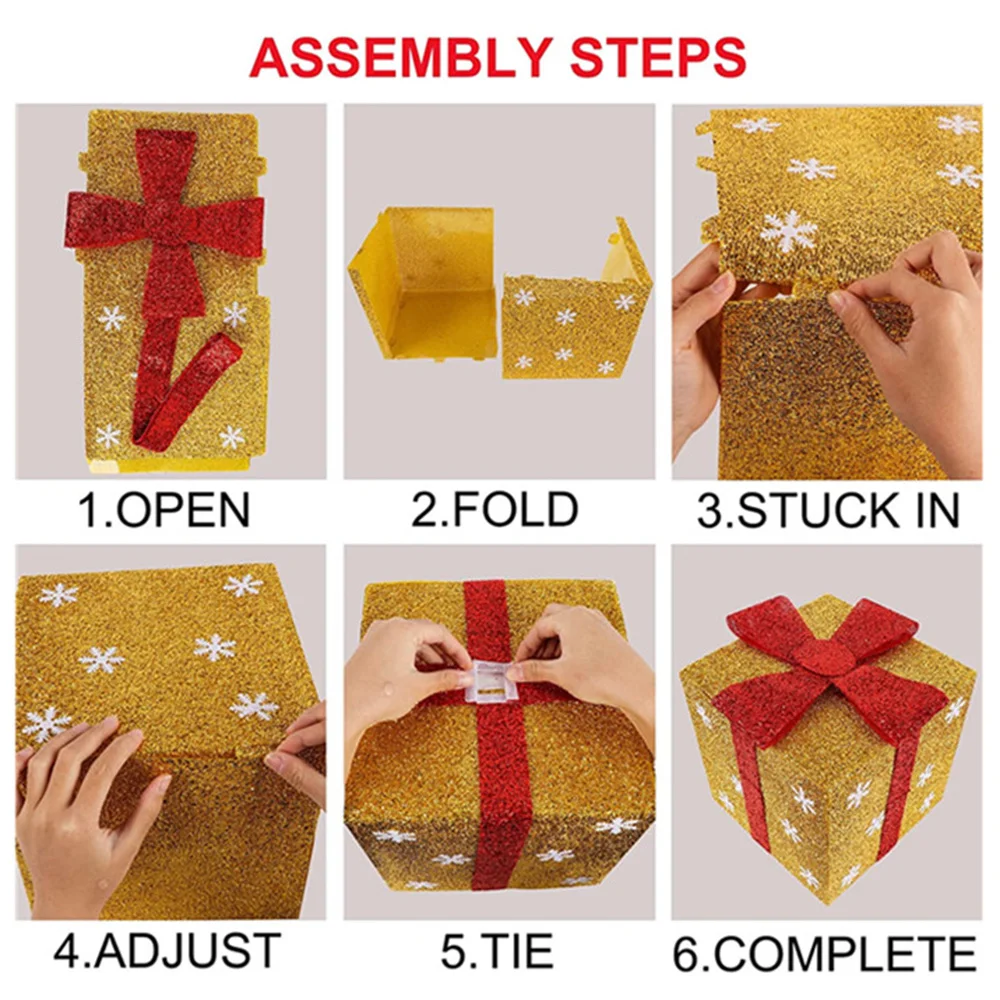 ASSEMBLY STEPS

1.OPEN

2.FOLD

3.STUCK IN

4.ADJUST

5.TIE

6.COMPLETE