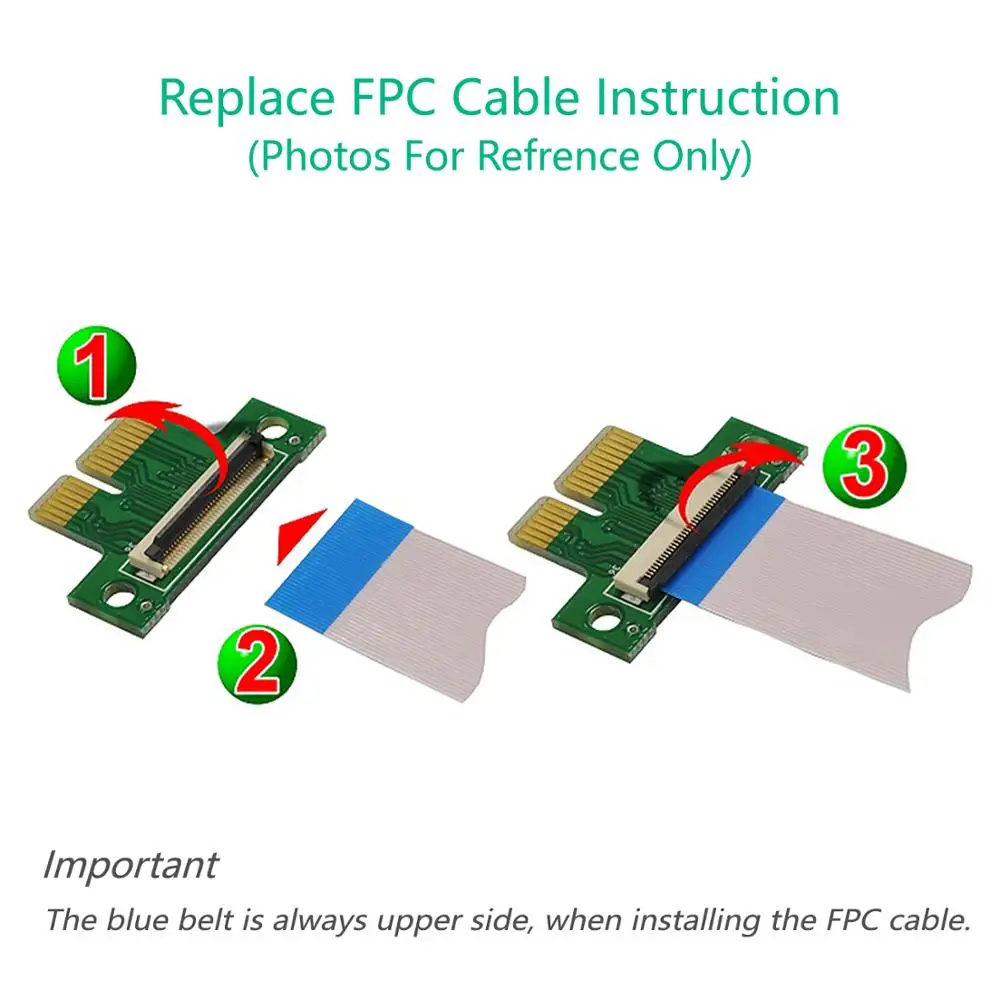 Replace FPC Cable Instruction
(Photos For Refrence Only)

1

2

3

Important
The blue belt is always upper side, when installing the FPC cable.