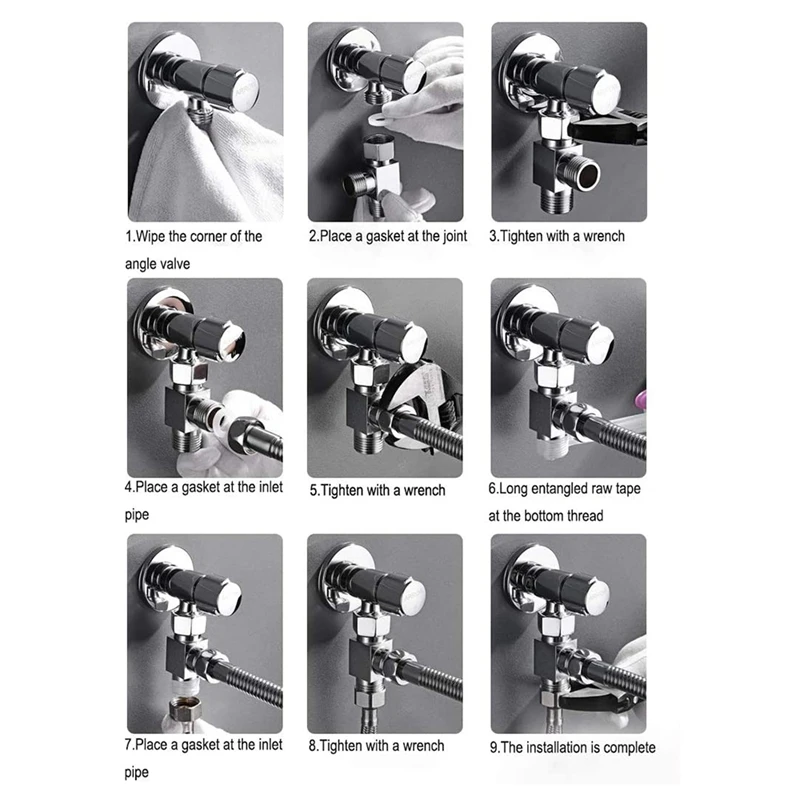 1.Wipe the corner of the angle valve

2.Place a gasket at the joint

3.Tighten with a wrench

4.Place a gasket at the inlet pipe

5.Tighten with a wrench

6.Long entangled raw tape at the bottom thread

7.Place a gasket at the inlet pipe

8.Tighten with a wrench

9.The installation is complete