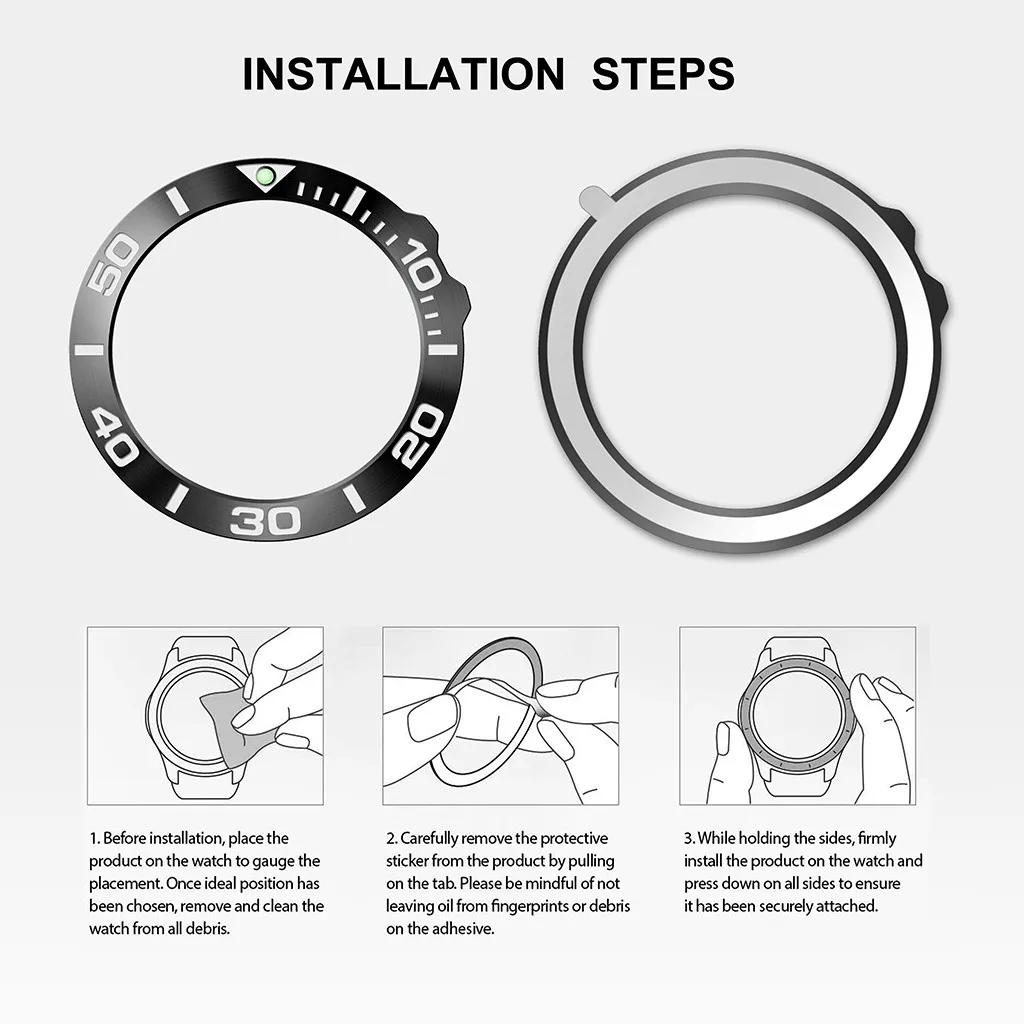 INSTALLATION STEPS

10
20
30
40
50

1. Before installation, place the product on the watch to gauge the placement. Once ideal position has been chosen, remove and clean the watch from all debris.

2. Carefully remove the protective sticker from the product by pulling on the tab. Please be mindful of not leaving oil from fingerprints or debris on the adhesive.

3. While holding the sides, firmly install the product on the watch and press down on all sides to ensure it has been securely attached.