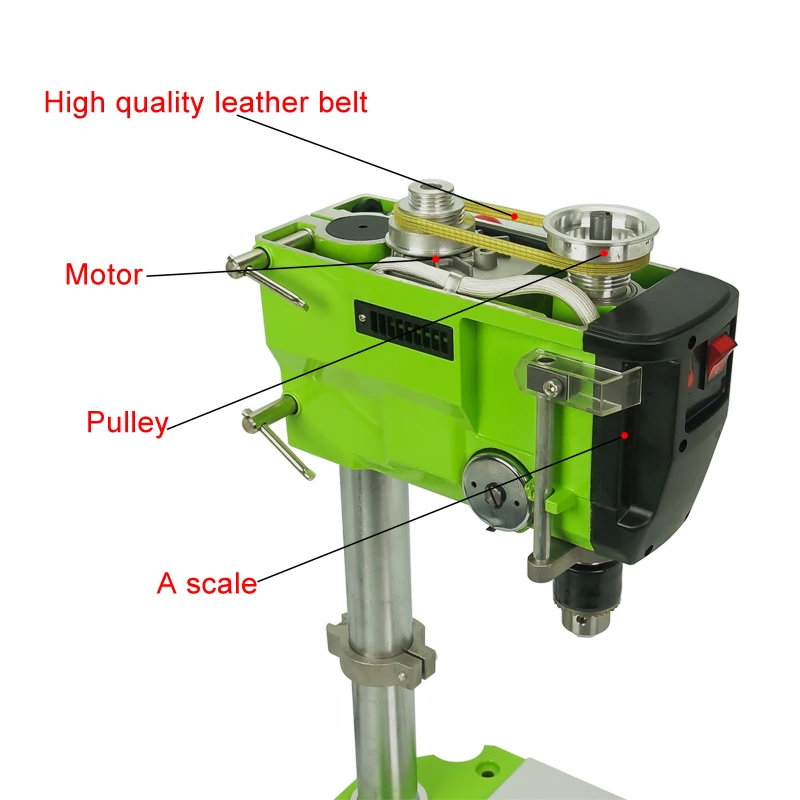 High quality leather belt

Motor

Pulley

A scale