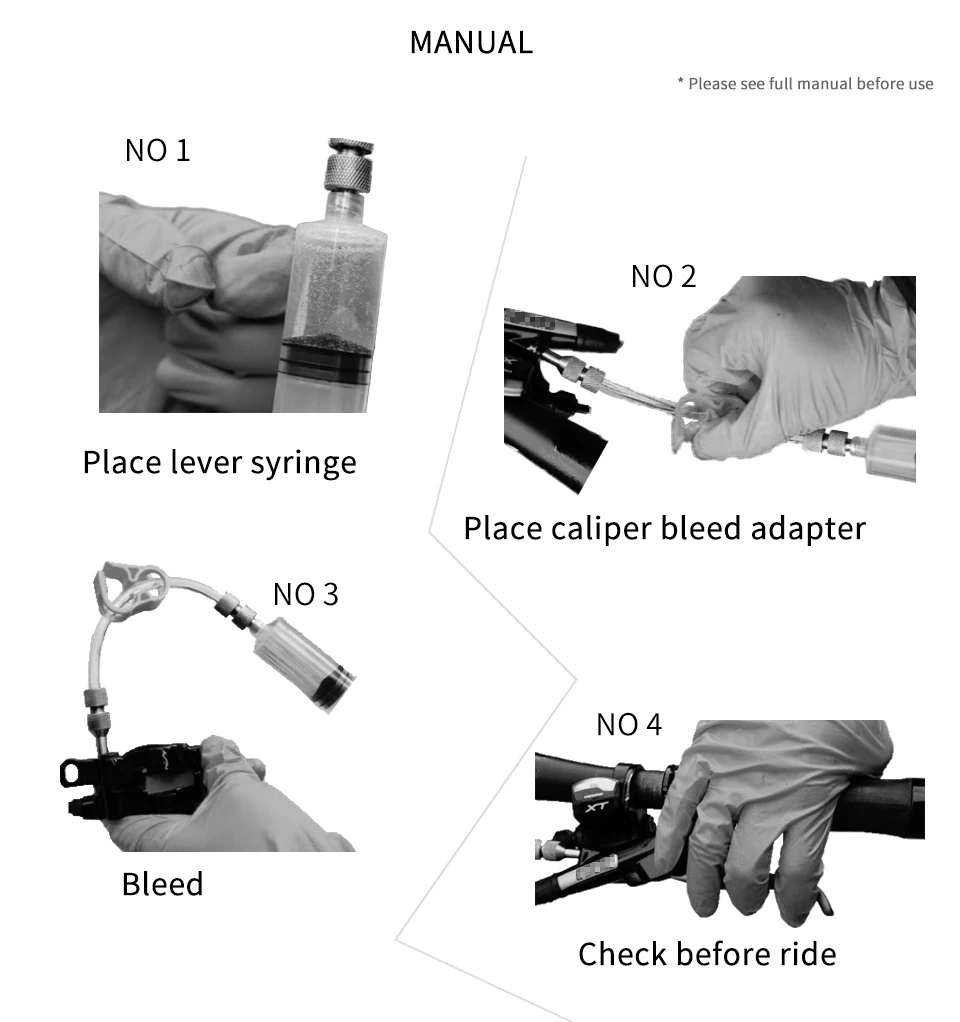 MANUAL

* Please see full manual before use

NO 1

Place lever syringe

NO 2

Place caliper bleed adapter

NO 3

Bleed

NO 4

XT

Check before ride