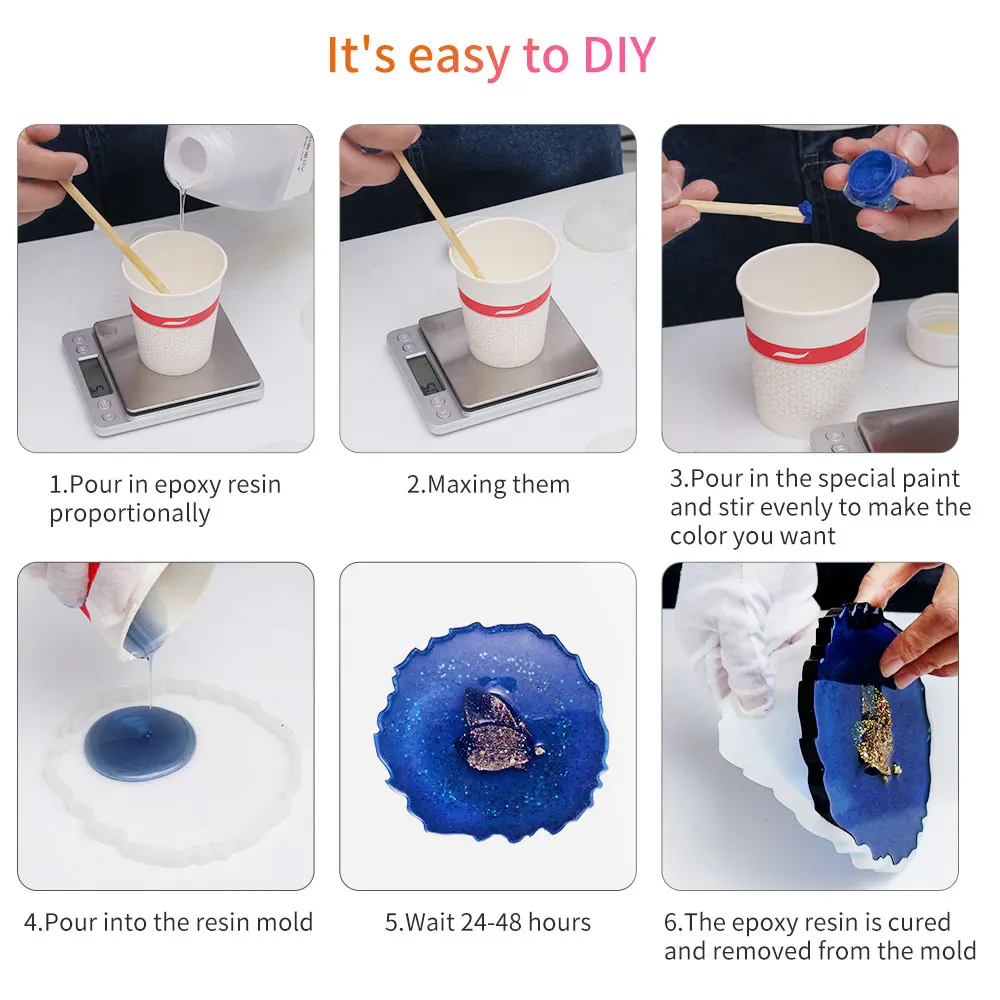 It's easy to DIY

1.Pour in epoxy resin proportionally

2.Maxing them

3.Pour in the special paint and stir evenly to make the color you want

4.Pour into the resin mold

5.Wait 24-48 hours

6.The epoxy resin is cured and removed from the mold