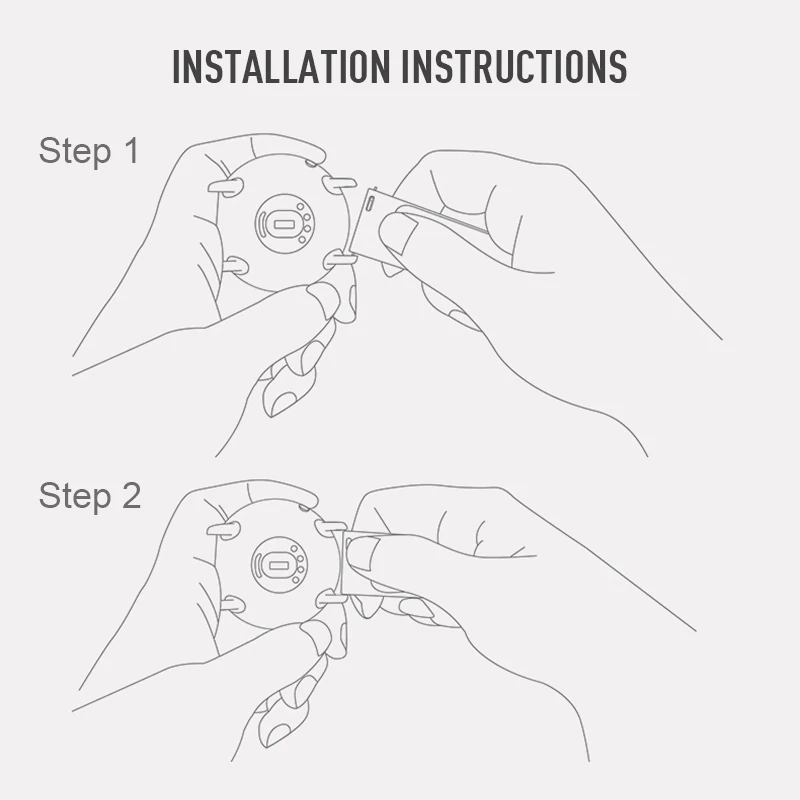 INSTALLATION INSTRUCTIONS

Step 1

Step 2