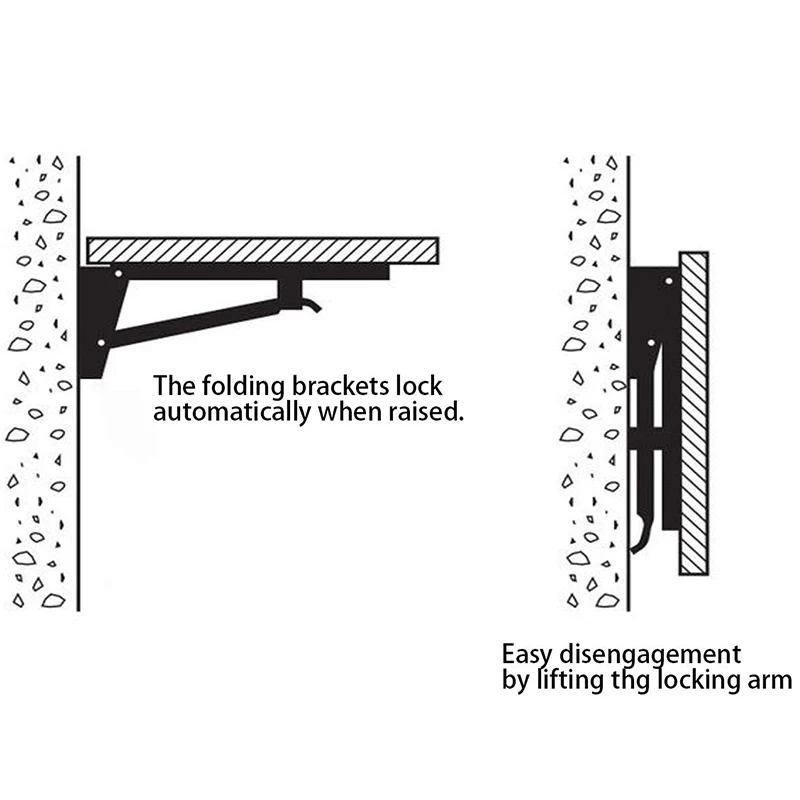 The folding brackets lock automatically when raised.

Easy disengagement by lifting thg locking arm