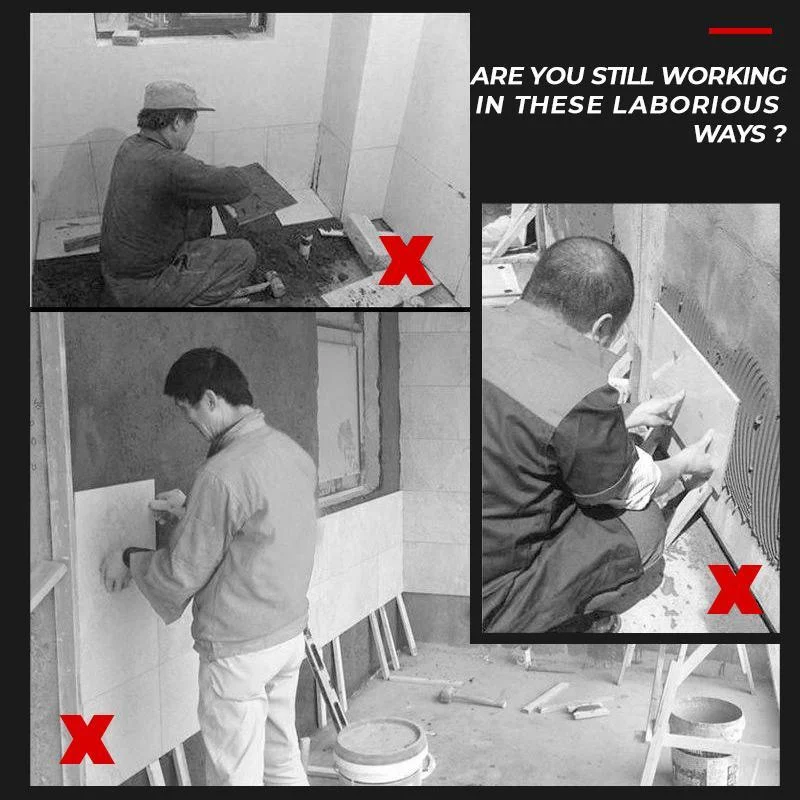 ARE YOU STILL WORKING IN THESE LABORIOUS WAYS ?

X

X

X