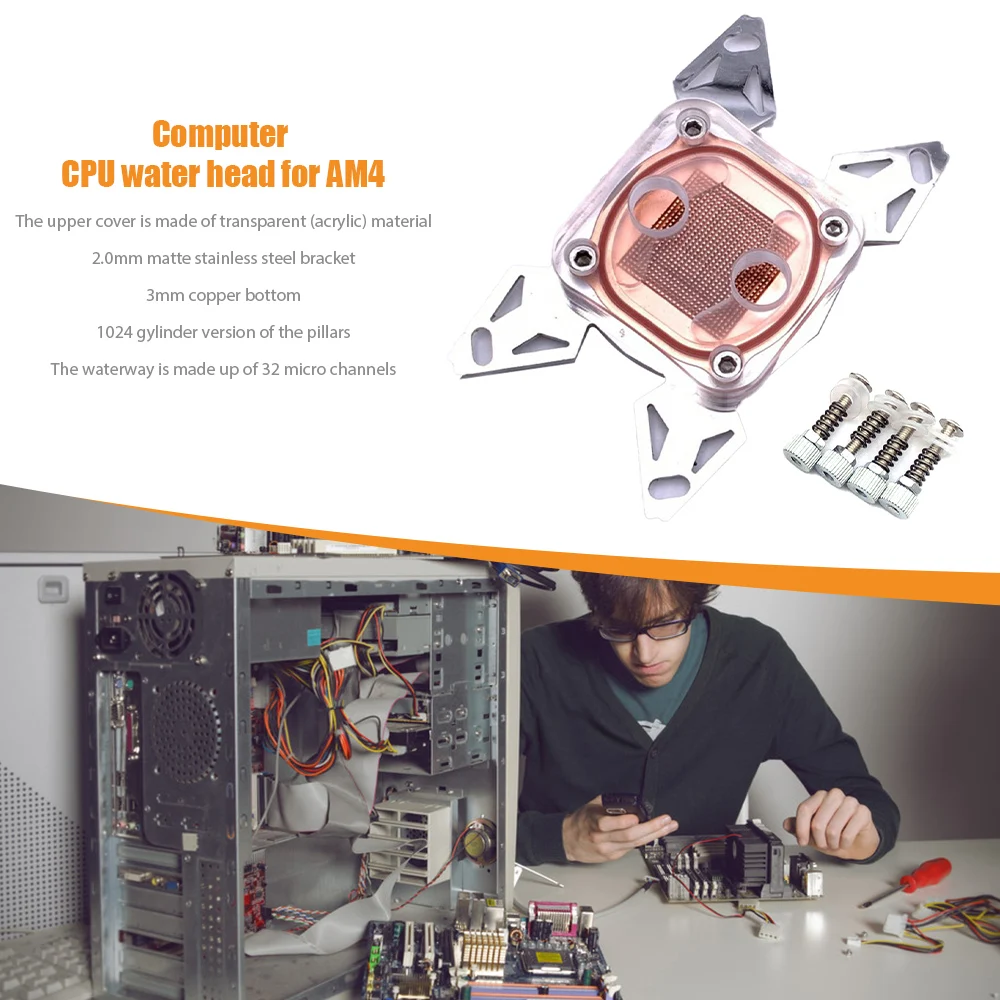 Computer
CPU water head for AM4

The upper cover is made of transparent (acrylic) material

2.0mm matte stainless steel bracket

3mm copper bottom

1024 gylinder version of the pillars

The waterway is made up of 32 micro channels