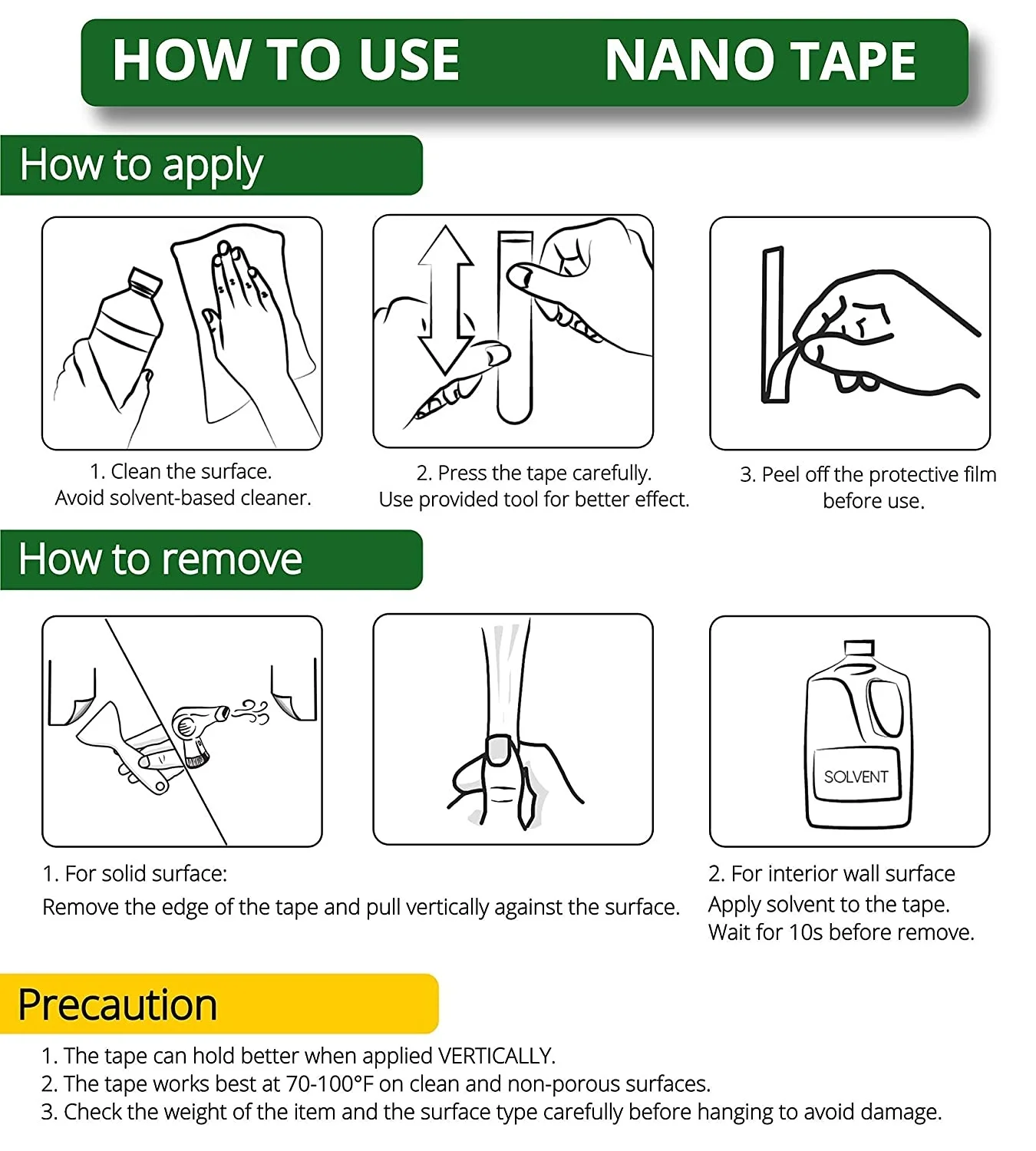 HOW TO USE NANO TAPE

How to apply

1. Clean the surface.
Avoid solvent-based cleaner.

2. Press the tape carefully.
Use provided tool for better effect.

3. Peel off the protective film before use.

How to remove

SOLVENT

1. For solid surface:
Remove the edge of the tape and pull vertically against the surface.

2. For interior wall surface
Apply solvent to the tape.
Wait for 10s before remove.

Precaution

1. The tape can hold better when applied VERTICALLY.
2. The tape works best at 70-100°F on clean and non-porous surfaces.
3. Check the weight of the item and the surface type carefully before hanging to avoid damage.