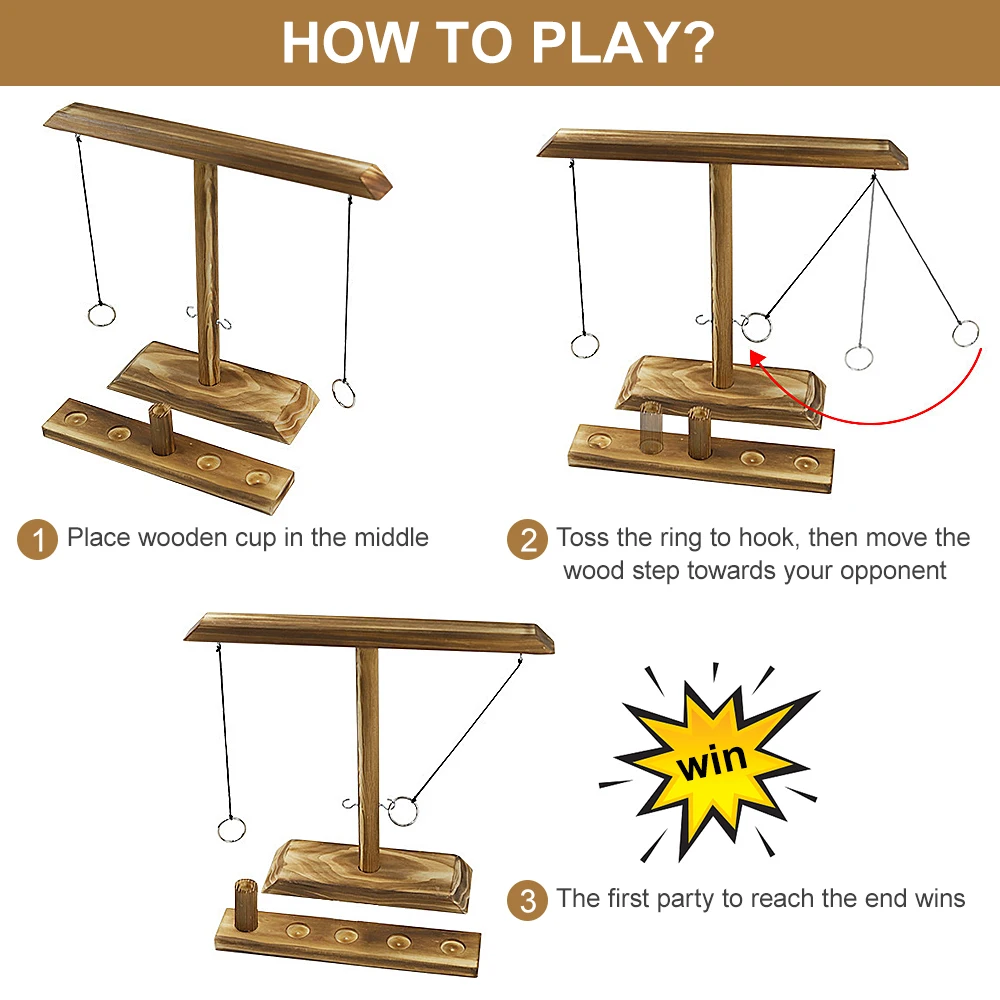 HOW TO PLAY?

1 Place wooden cup in the middle

2 Toss the ring to hook, then move the wood step towards your opponent

win

3 The first party to reach the end wins