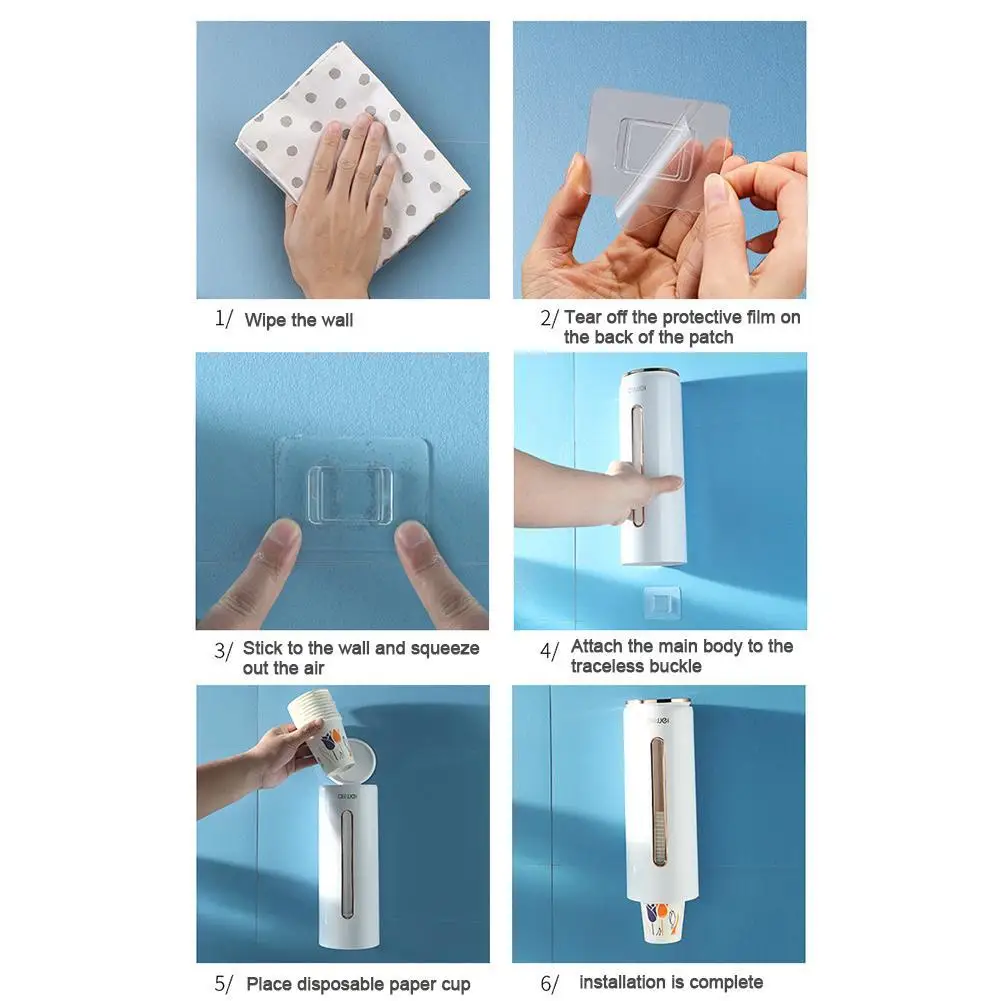 1/ Wipe the wall

2/ Tear off the protective film on the back of the patch

3/ Stick to the wall and squeeze out the air

4/ Attach the main body to the traceless buckle

5/ Place disposable paper cup

6/ installation is complete