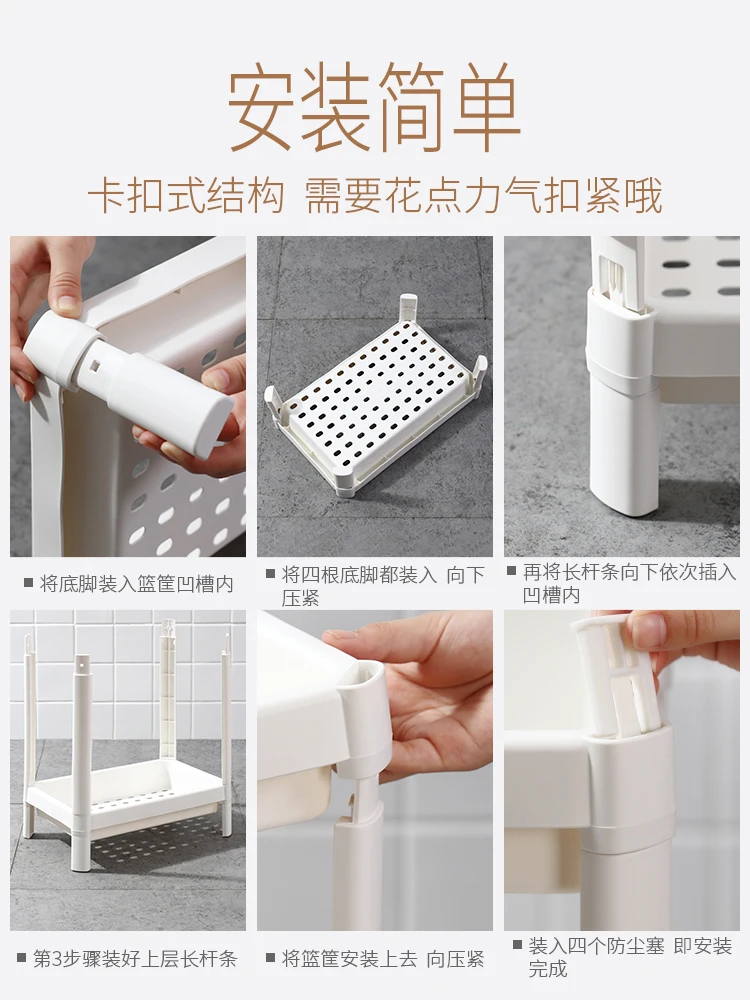 安装简单

卡扣式结构 需要花点力气扣紧哦

■ 将底脚装入篮筐凹槽内

■ 将四根底脚都装入 向下压紧

■ 再将长杆条向下依次插入凹槽内

■ 第3步骤装好上层长杆条

■ 将篮筐安装上去 向压紧

■ 装入四个防尘塞 即安装完成