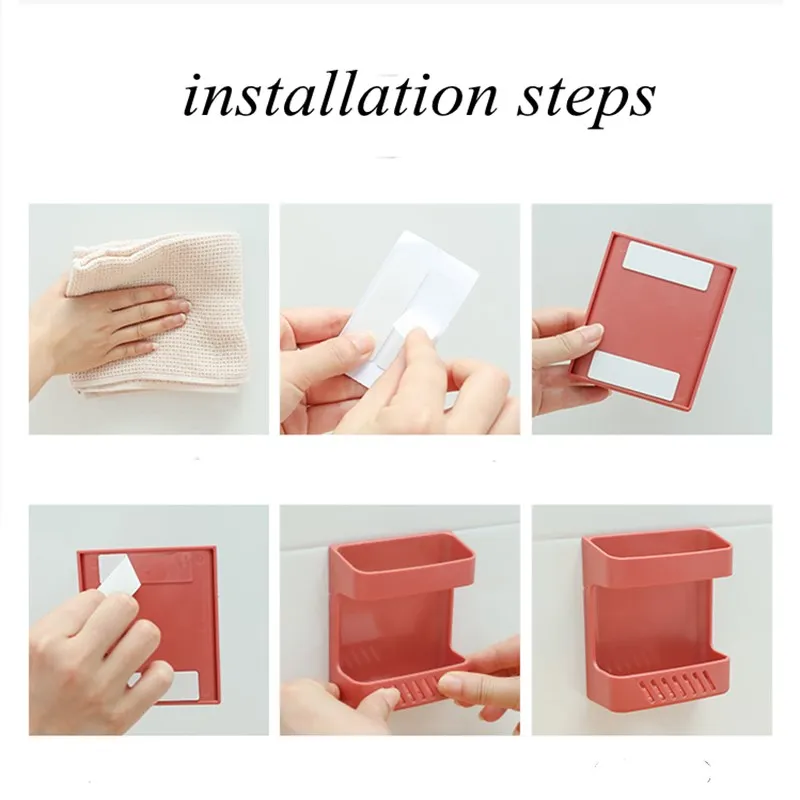 installation steps