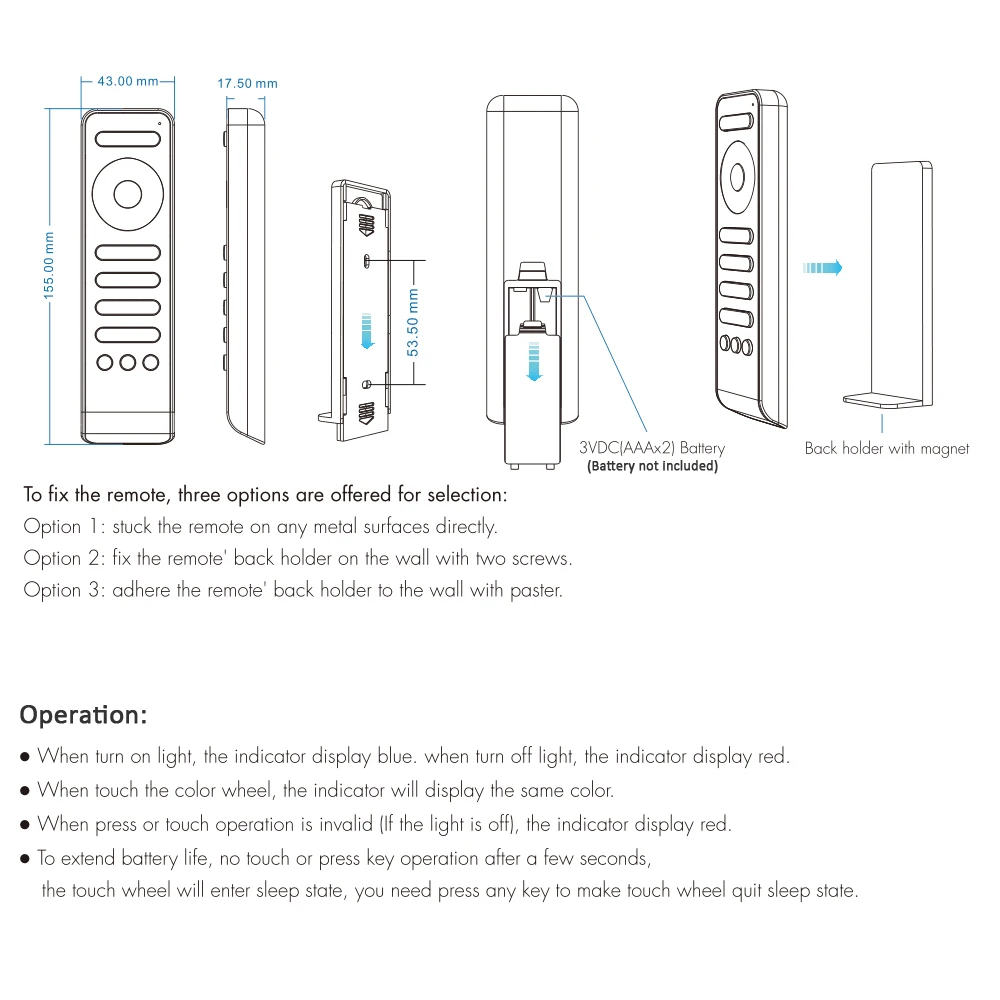 43.00 mm
17.50 mm
155.00 mm
53.50 mm
3VDC(AAAx2) Battery
(Battery not included)
Back holder with magnet

To fix the remote, three options are offered for selection:
Option 1: stuck the remote on any metal surfaces directly.
Option 2: fix the remote' back holder on the wall with two screws.
Option 3: adhere the remote' back holder to the wall with paster.

Operation:
● When turn on light, the indicator display blue. when turn off light, the indicator display red.
● When touch the color wheel, the indicator will display the same color.
● When press or touch operation is invalid (If the light is off), the indicator display red.
● To extend battery life, no touch or press key operation after a few seconds, the touch wheel will enter sleep state, you need press any key to make touch wheel quit sleep state.