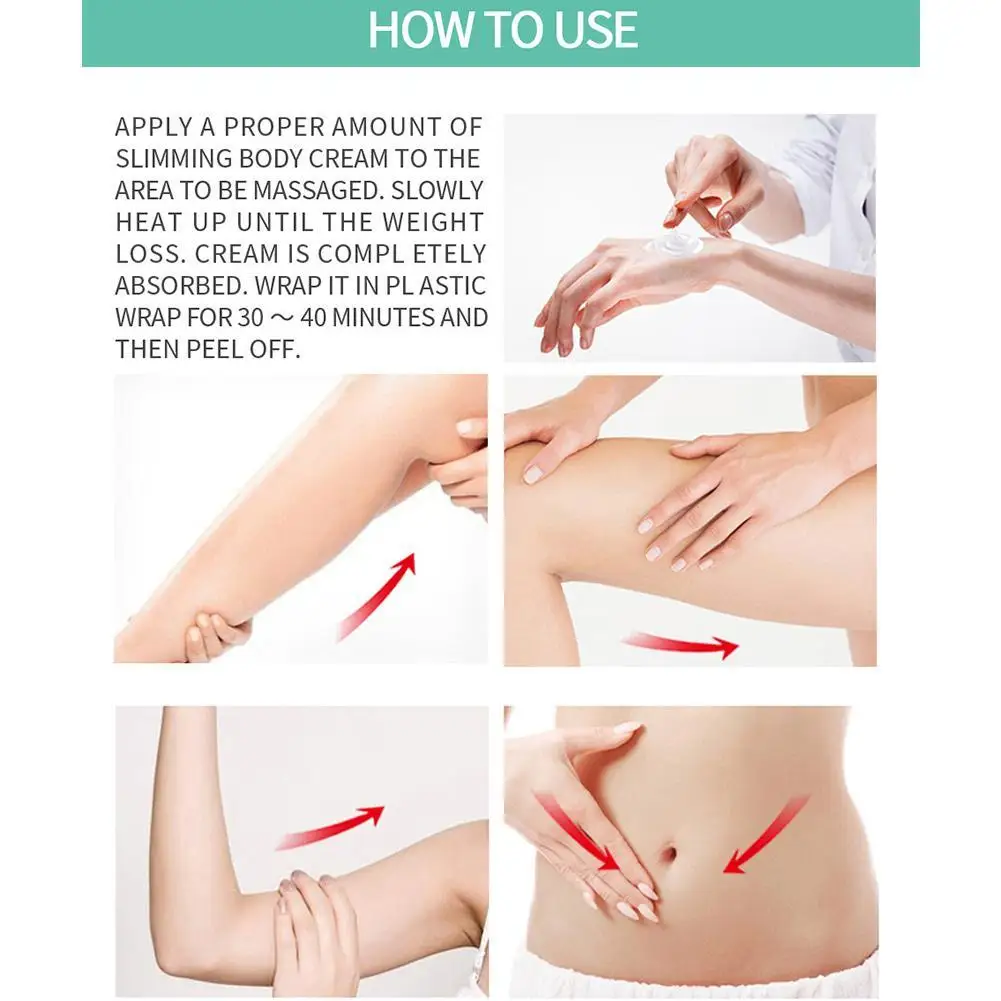 HOW TO USE

APPLY A PROPER AMOUNT OF SLIMMING BODY CREAM TO THE AREA TO BE MASSAGED. SLOWLY HEAT UP UNTIL THE WEIGHT LOSS. CREAM IS COMPL ETELY ABSORBED. WRAP IT IN PL ASTIC WRAP FOR 30 ～ 40 MINUTES AND THEN PEEL OFF.