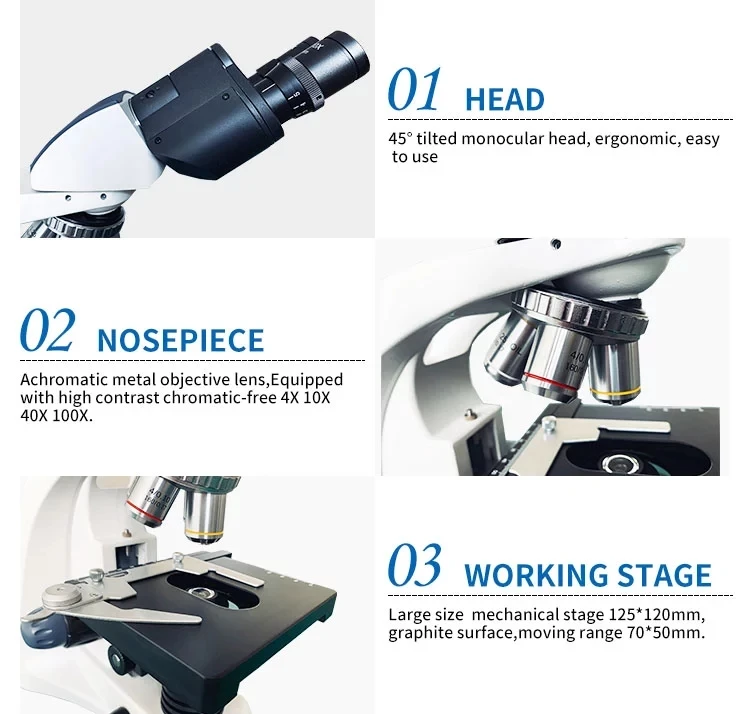 01 HEAD

45° tilted monocular head, ergonomic, easy to use

02 NOSEPIECE

Achromatic metal objective lens,Equipped with high contrast chromatic-free 4X 10X 40X 100X.

03 WORKING STAGE

Large size mechanical stage 125*120mm, graphite surface,moving range 70*50mm.