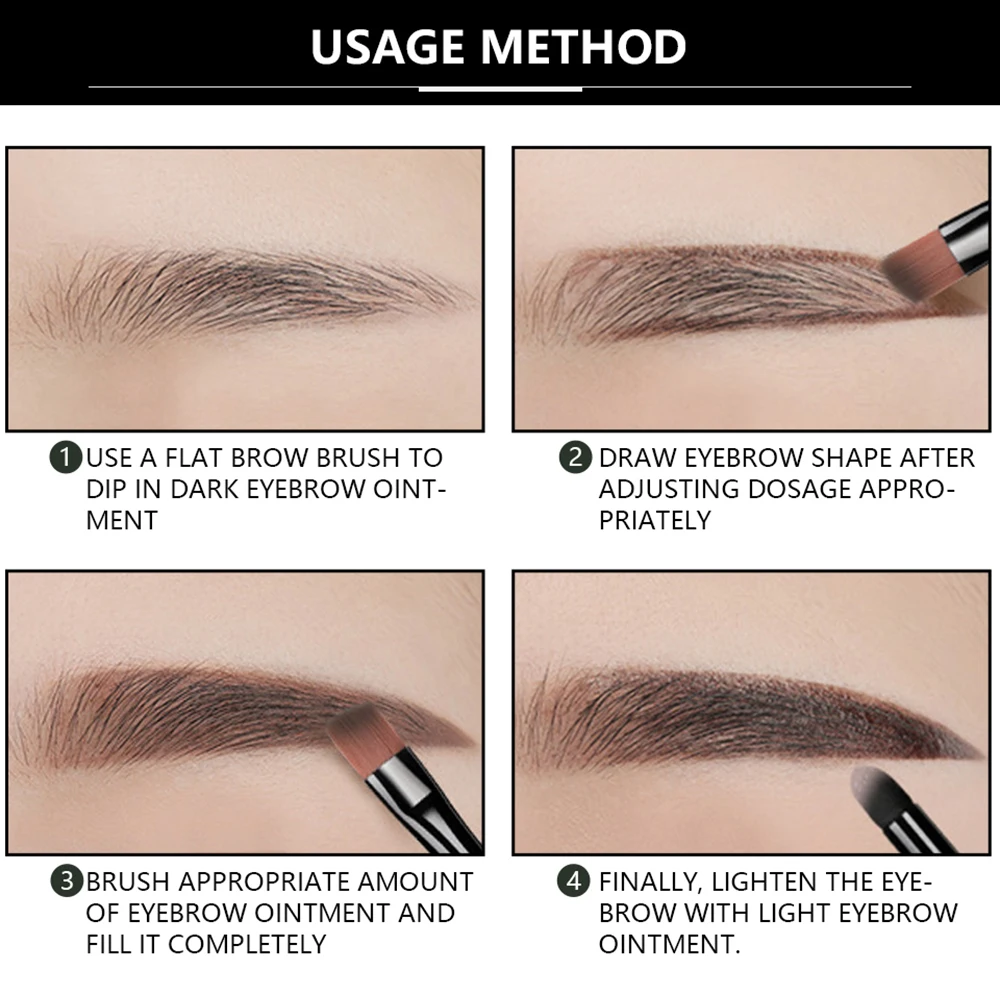 USAGE METHOD

1 USE A FLAT BROW BRUSH TO DIP IN DARK EYEBROW OINTMENT

2 DRAW EYEBROW SHAPE AFTER ADJUSTING DOSAGE APPROPRIATELY

3 BRUSH APPROPRIATE AMOUNT OF EYEBROW OINTMENT AND FILL IT COMPLETELY

4 FINALLY, LIGHTEN THE EYEBROW WITH LIGHT EYEBROW OINTMENT.