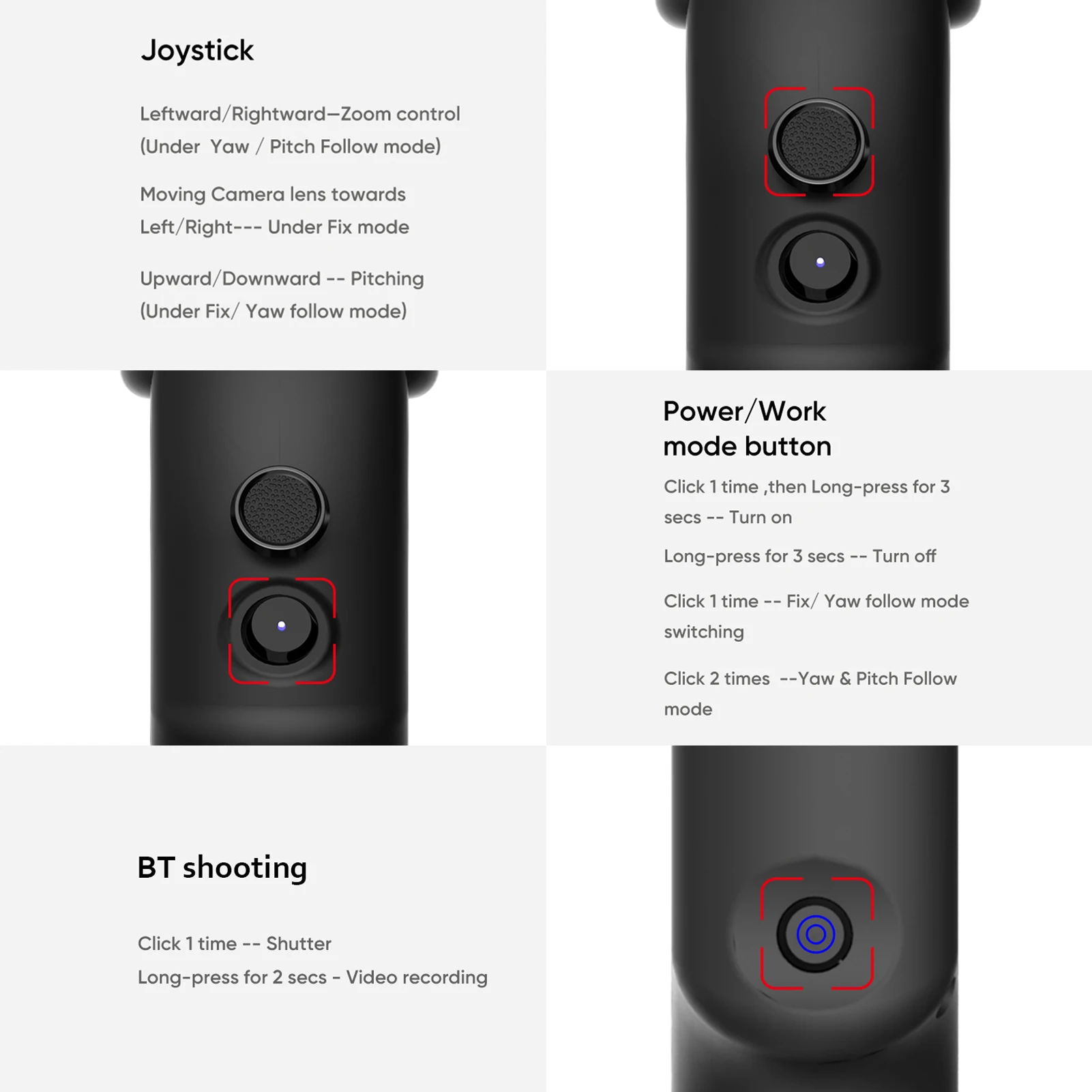 Joystick

Leftward/Rightward—Zoom control (Under  Yaw / Pitch Follow mode)

Moving Camera lens towards Left/Right--- Under Fix mode

Upward/Downward -- Pitching (Under Fix/ Yaw follow mode)

Power/Work mode button

Click 1 time ,then Long-press for 3 secs -- Turn on

Long-press for 3 secs -- Turn off

Click 1 time -- Fix/ Yaw follow mode switching

Click 2 times  --Yaw & Pitch Follow mode

BT shooting

Click 1 time -- Shutter
Long-press for 2 secs - Video recording