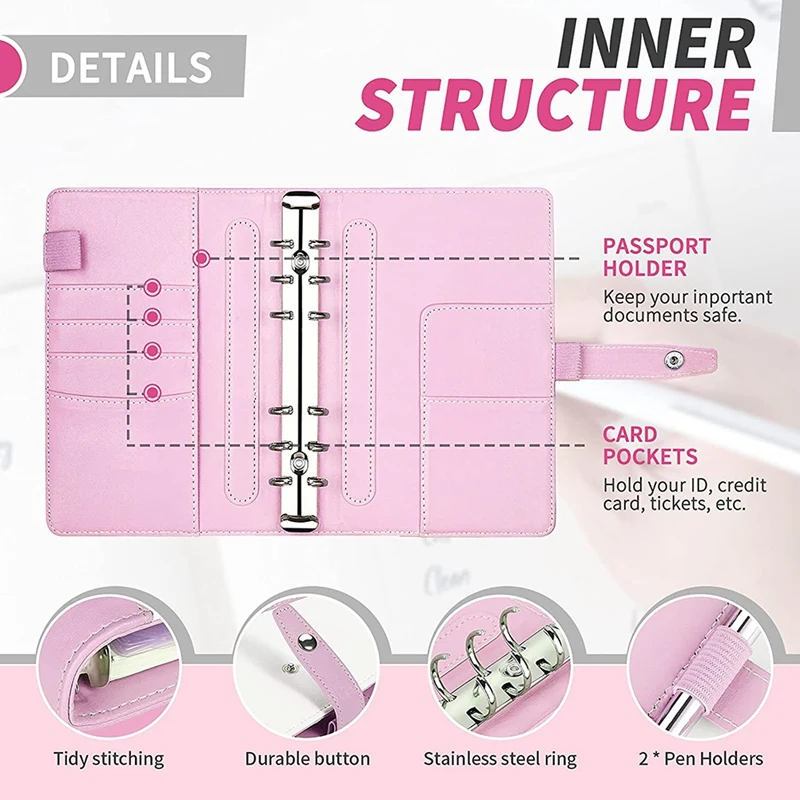 DETAILS

INNER STRUCTURE

PASSPORT HOLDER
Keep your inportant documents safe.

CARD POCKETS
Hold your ID, credit card, tickets, etc.

Tidy stitching

Durable button

Stainless steel ring

2 * Pen Holders