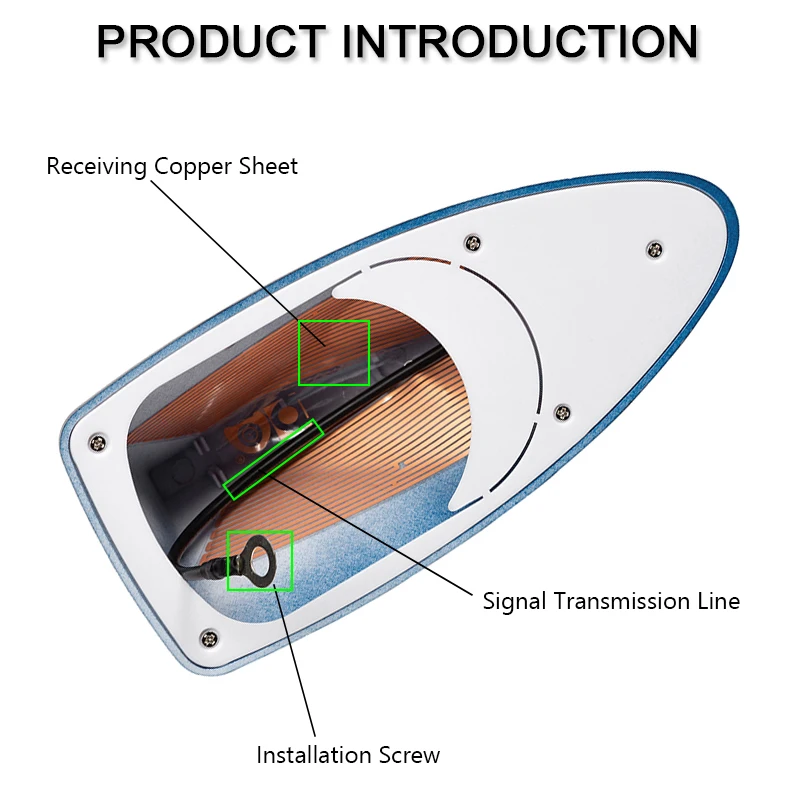 PRODUCT INTRODUCTION

Receiving Copper Sheet

Signal Transmission Line

Installation Screw