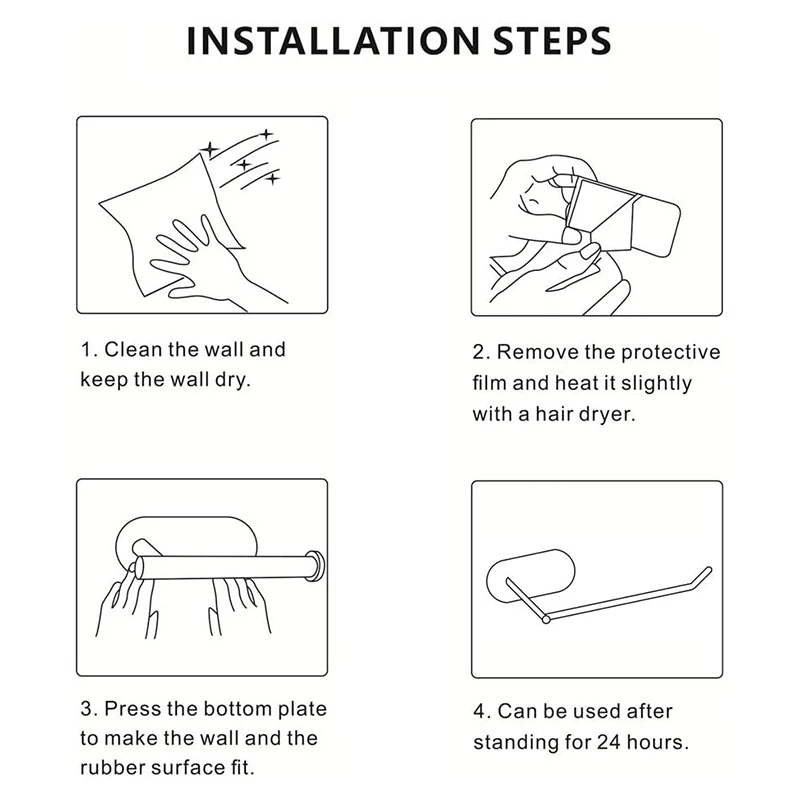 INSTALLATION STEPS

1. Clean the wall and keep the wall dry.

2. Remove the protective film and heat it slightly with a hair dryer.

3. Press the bottom plate to make the wall and the rubber surface fit.

4. Can be used after standing for 24 hours.