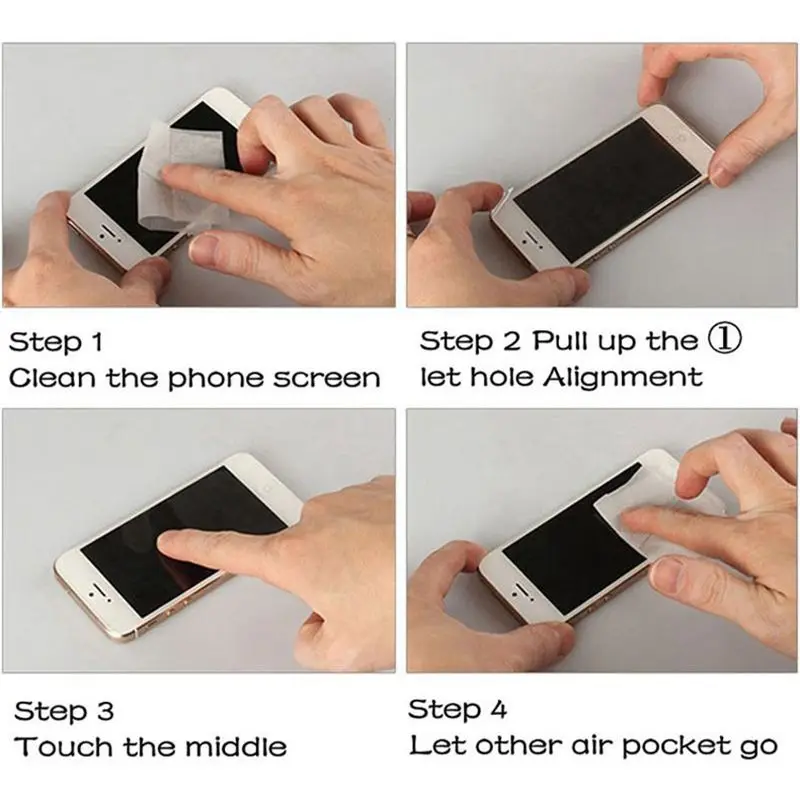 Step 1
Clean the phone screen

Step 2 Pull up the ①
let hole Alignment

Step 3
Touch the middle

Step 4
Let other air pocket go