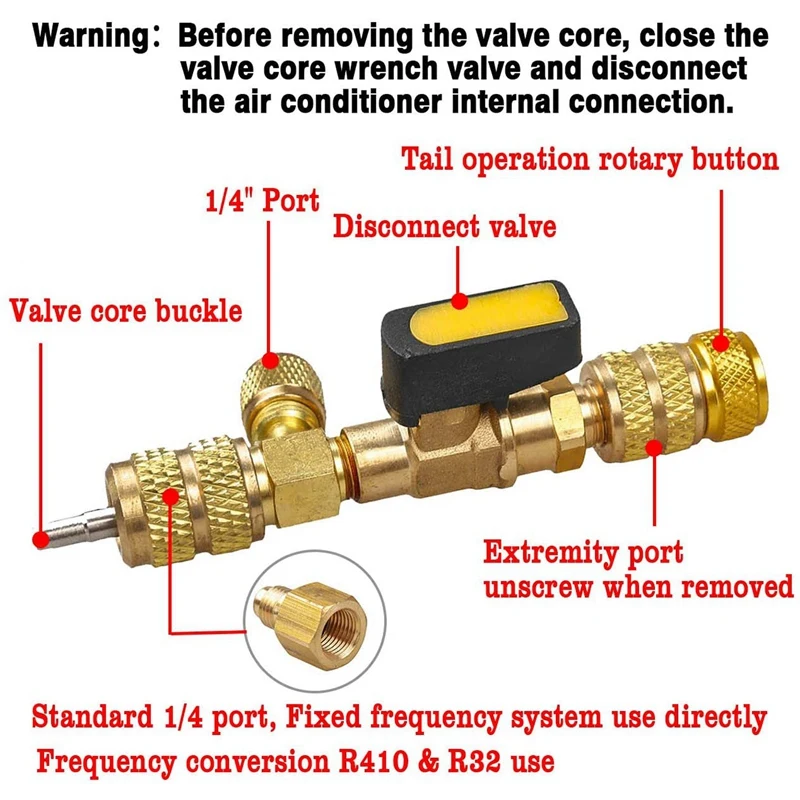 Warning: Before removing the valve core, close the valve core wrench valve and disconnect the air conditioner internal connection.

Tail operation rotary button

1/4" Port

Disconnect valve

Valve core buckle

Extremity port unscrew when removed

Standard 1/4 port, Fixed frequency system use directly
Frequency conversion R410 & R32 use