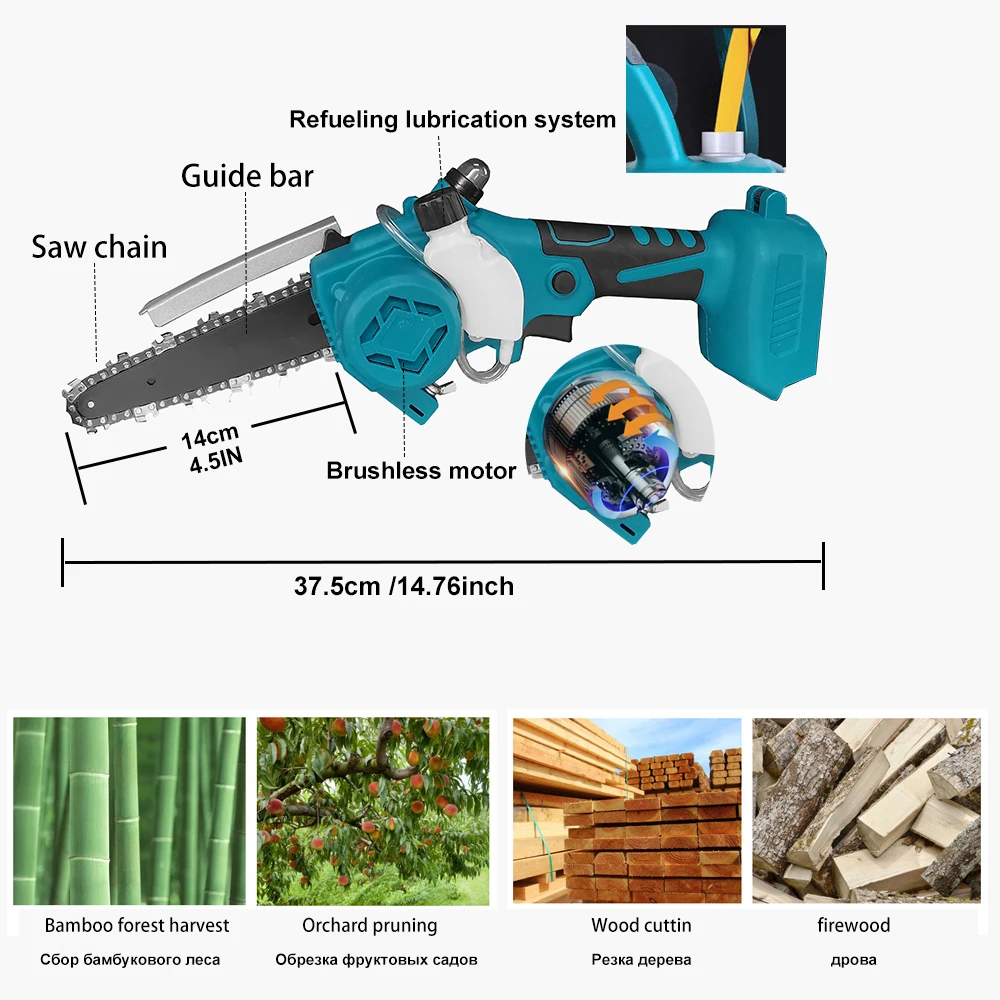 Refueling lubrication system

Guide bar

Saw chain

14cm
4.5IN

Brushless motor

37.5cm /14.76inch

Bamboo forest harvest
Сбор бамбукового леса

Orchard pruning
Обрезка фруктовых садов

Wood cuttin
Резка дерева

firewood
дрова