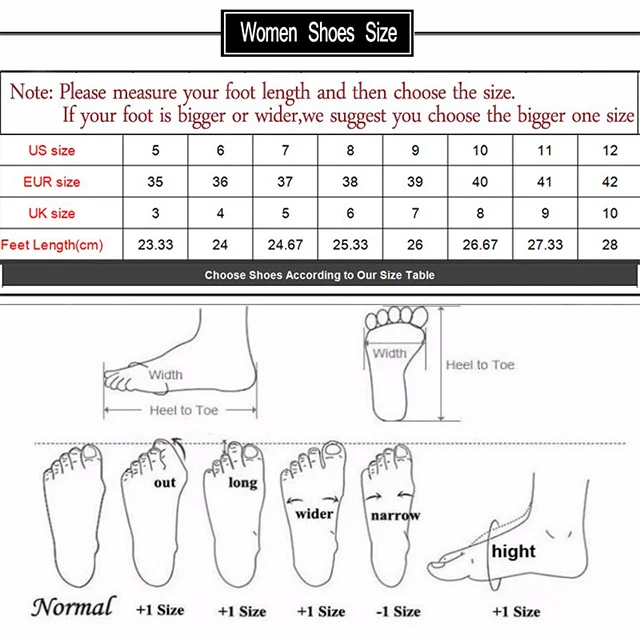 Women Shoes Size

Note: Please measure your foot length and then choose the size.
If your foot is bigger or wider,we suggest you choose the bigger one size

| US size | 5 | 6 | 7 | 8 | 9 | 10 | 11 | 12 |
|---|---|---|---|---|---|---|---|---|
| EUR size | 35 | 36 | 37 | 38 | 39 | 40 | 41 | 42 |
| UK size | 3 | 4 | 5 | 6 | 7 | 8 | 9 | 10 |
| Feet Length(cm) | 23.33 | 24 | 24.67 | 25.33 | 26 | 26.67 | 27.33 | 28 |

Choose Shoes According to Our Size Table

Width
Heel to Toe
Width
Heel to Toe

out
long
wider
narrow
hight

Normal +1 Size +1 Size +1 Size -1 Size +1 Size