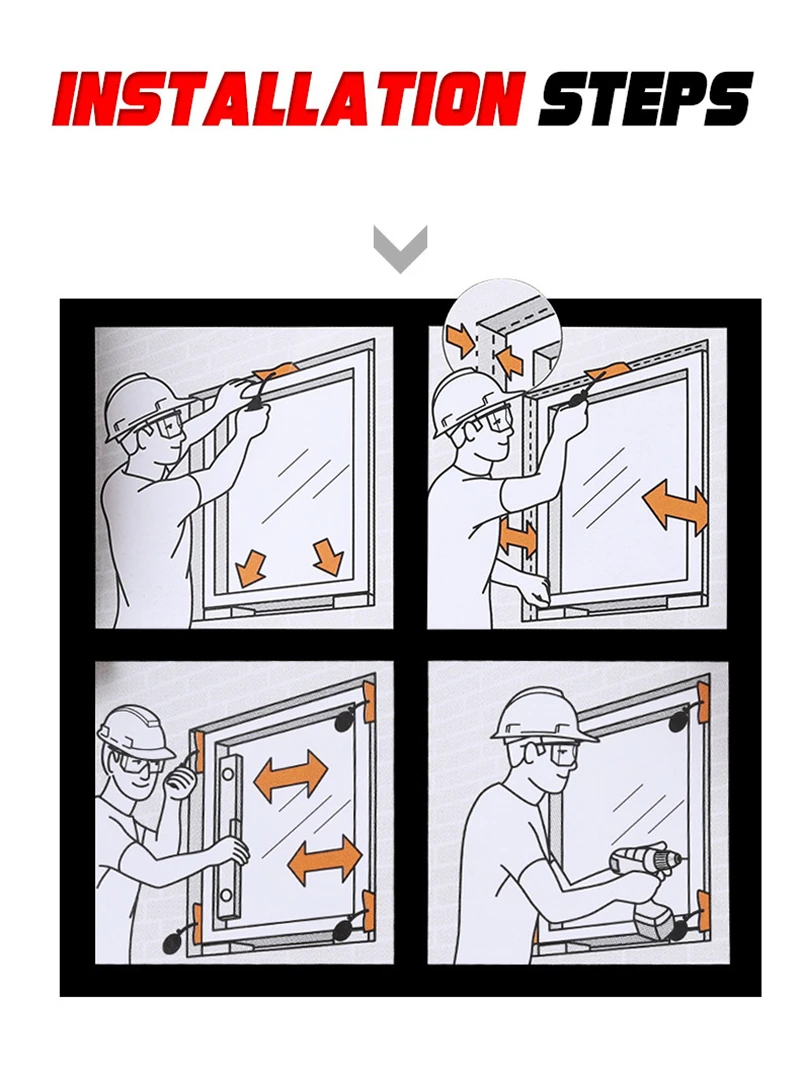 INSTALLATION STEPS