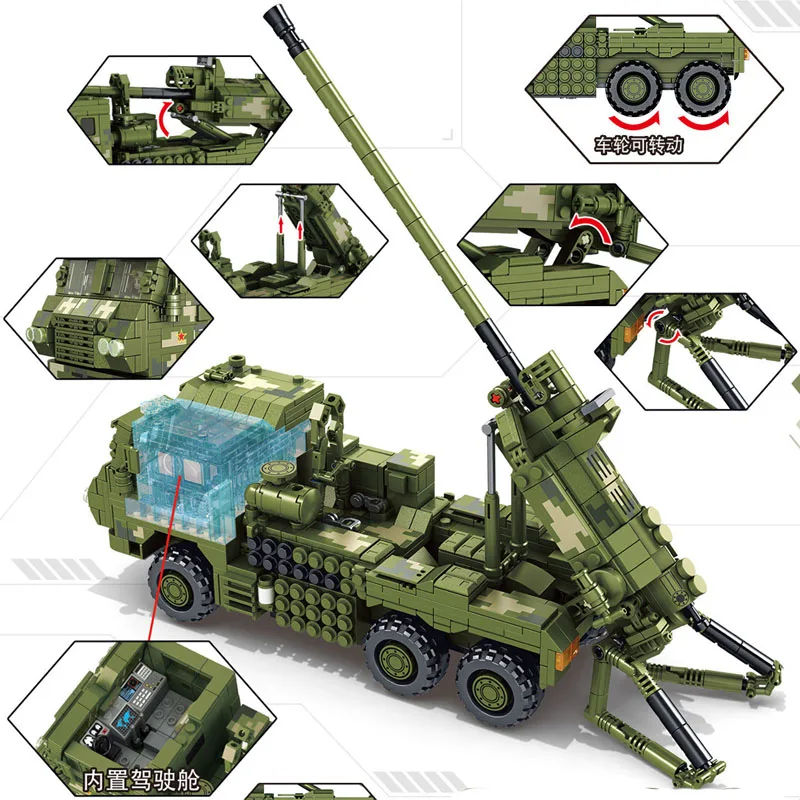 车轮可转动

内置驾驶舱