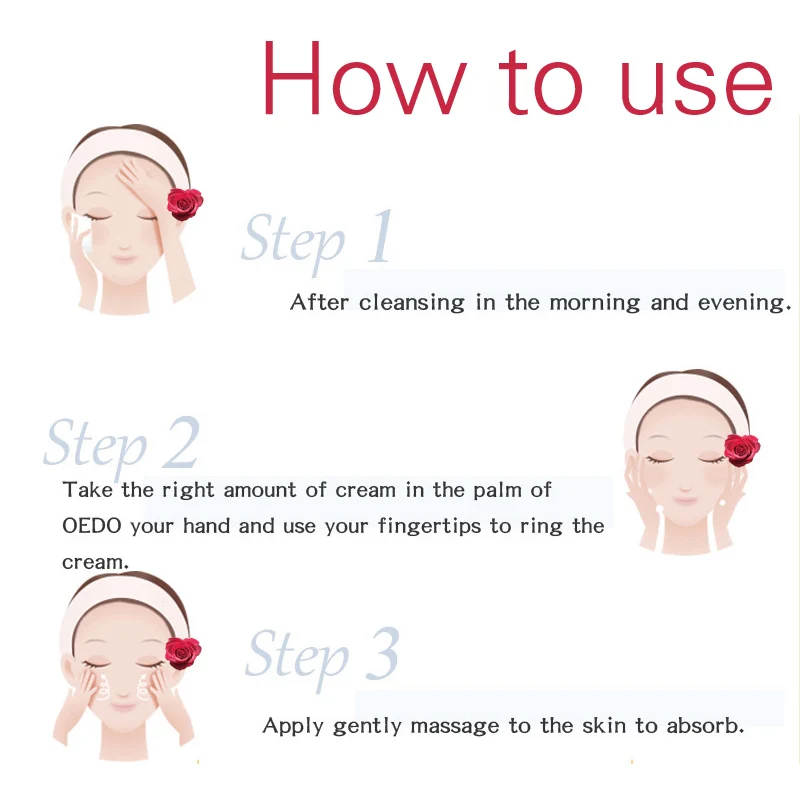 How to use

Step 1

After cleansing in the morning and evening.

Step 2

Take the right amount of cream in the palm of OEDO your hand and use your fingertips to ring the cream.

Step 3

Apply gently massage to the skin to absorb.