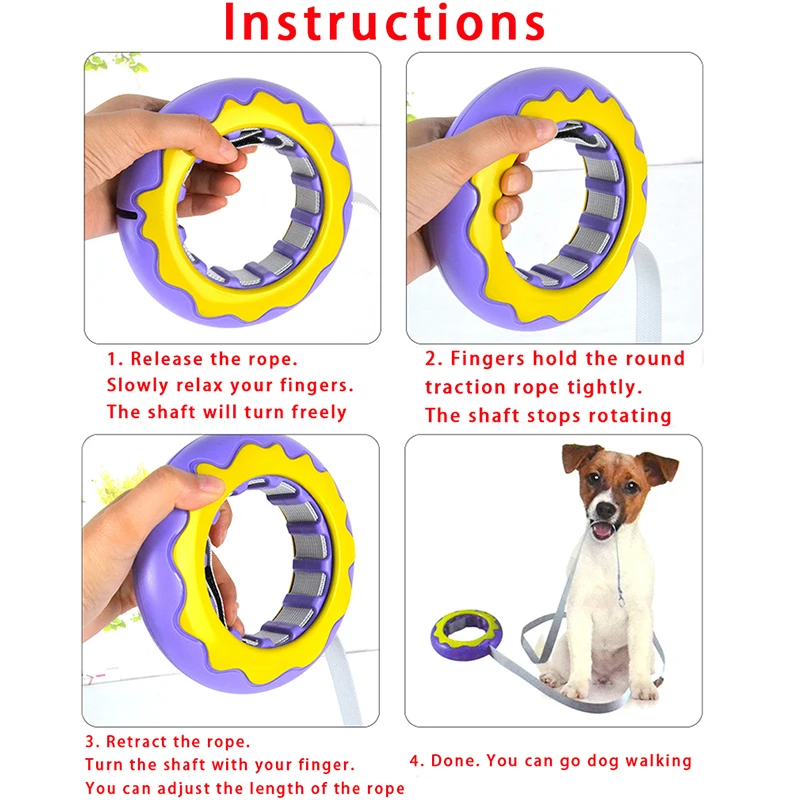 Instructions

1. Release the rope.
Slowly relax your fingers.
The shaft will turn freely

2. Fingers hold the round traction rope tightly.
The shaft stops rotating

3. Retract the rope.
Turn the shaft with your finger.
You can adjust the length of the rope

4. Done. You can go dog walking