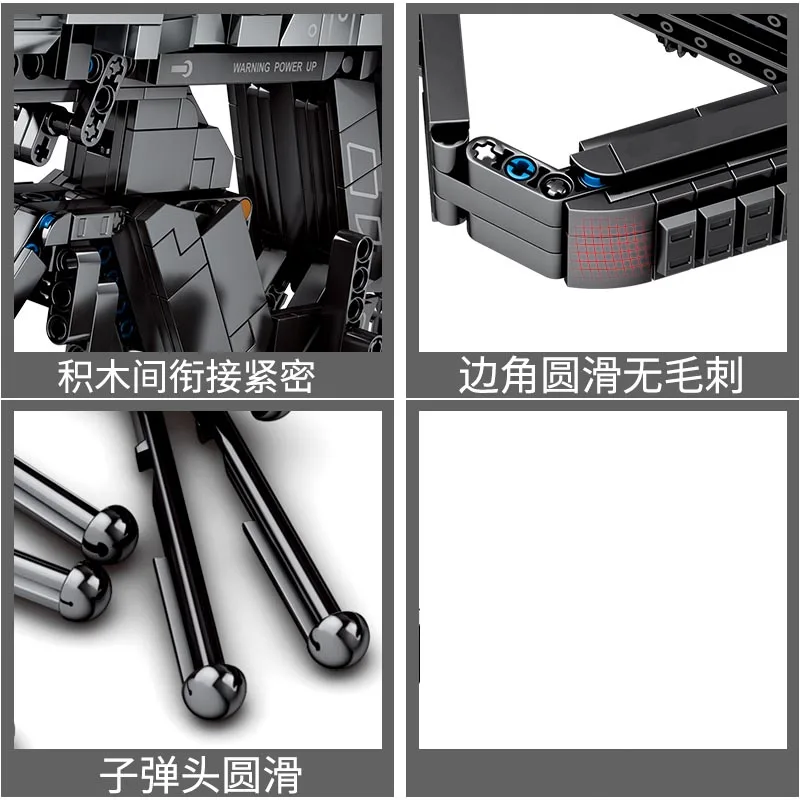 WARNING POWER UP

积木间衔接紧密

边角圆滑无毛刺

子弹头圆滑