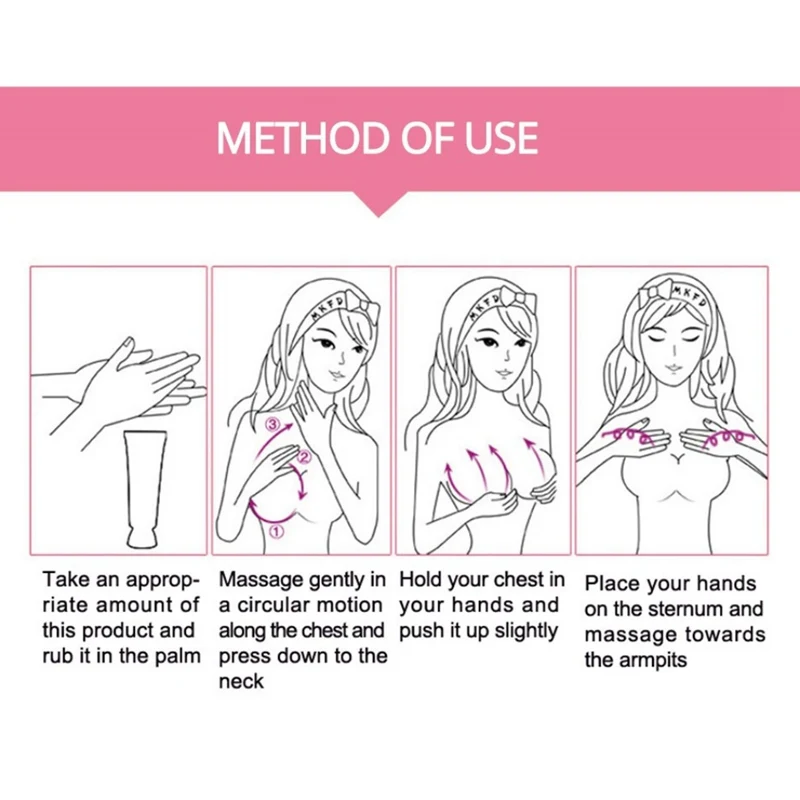 METHOD OF USE

MKFD

③ ② ①

MKFD

MKFD

Take an appropriate amount of this product and rub it in the palm

Massage gently in a circular motion along the chest and press down to the neck

Hold your chest in your hands and push it up slightly

Place your hands on the sternum and massage towards the armpits