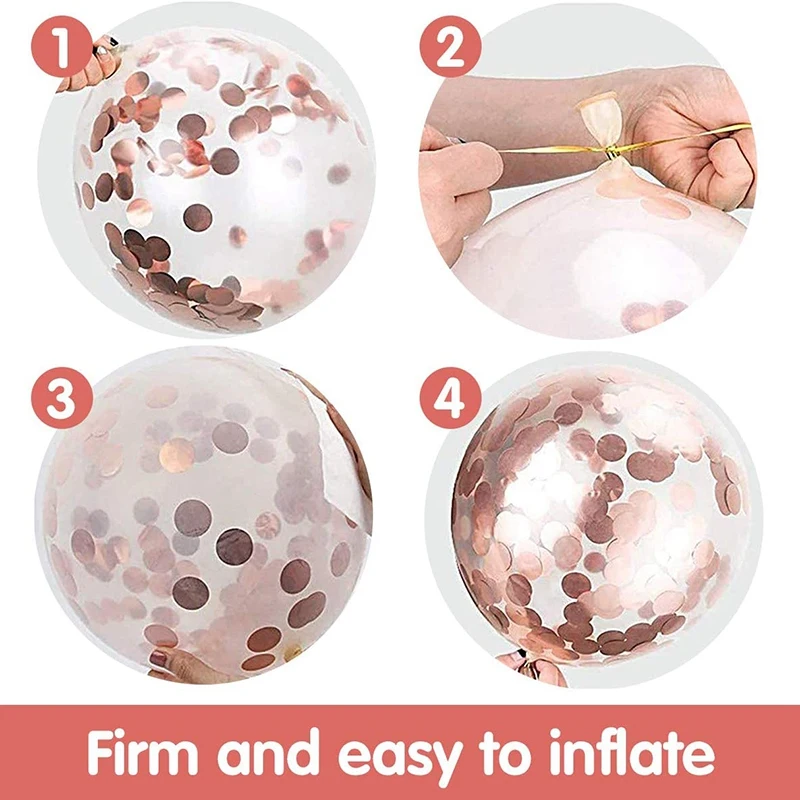 1
2
3
4
Firm and easy to inflate